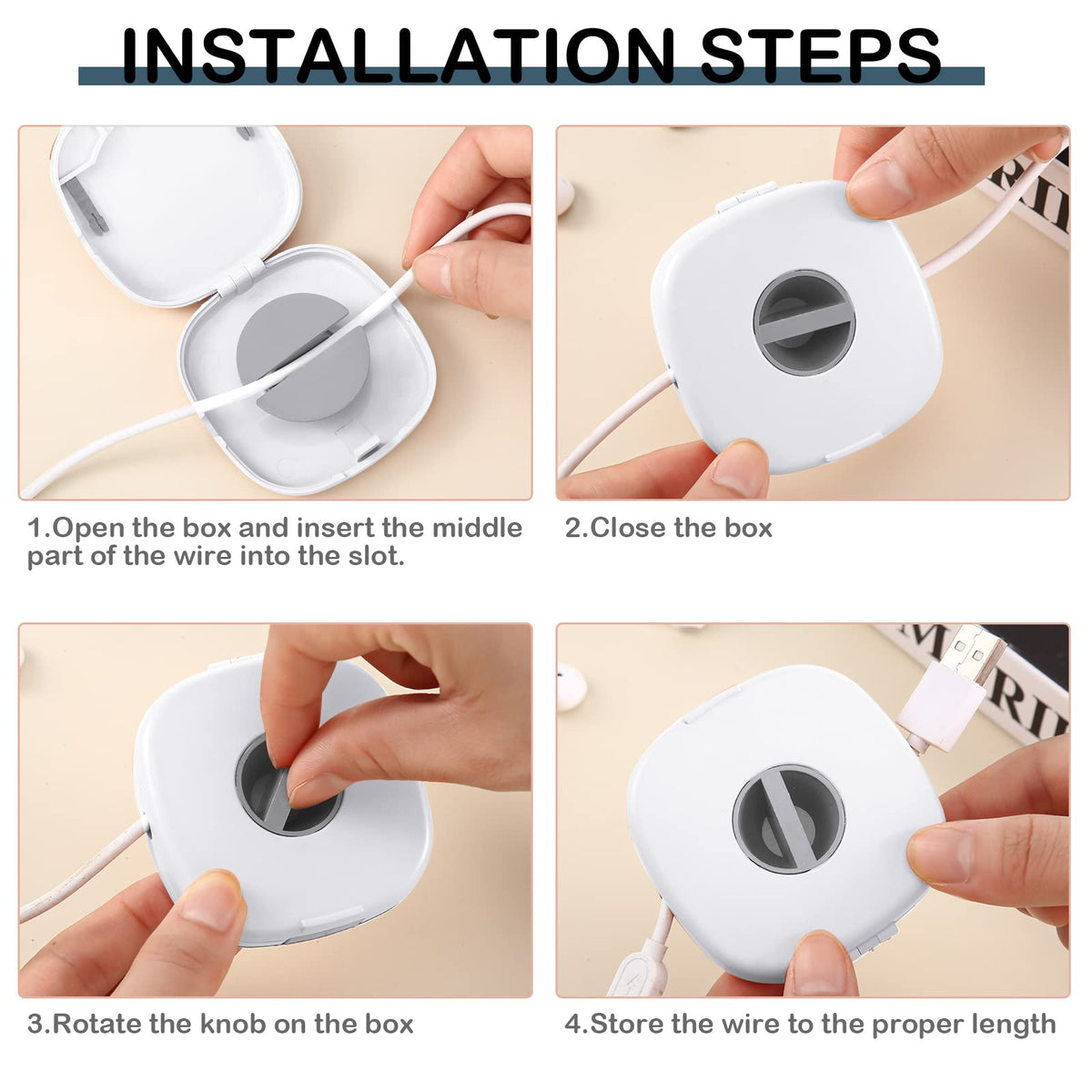 INSTALLATION STEPS

1.Open the box and insert the middle part of the wire into the slot.

2.Close the box

3.Rotate the knob on the box

4.Store the wire to the proper length