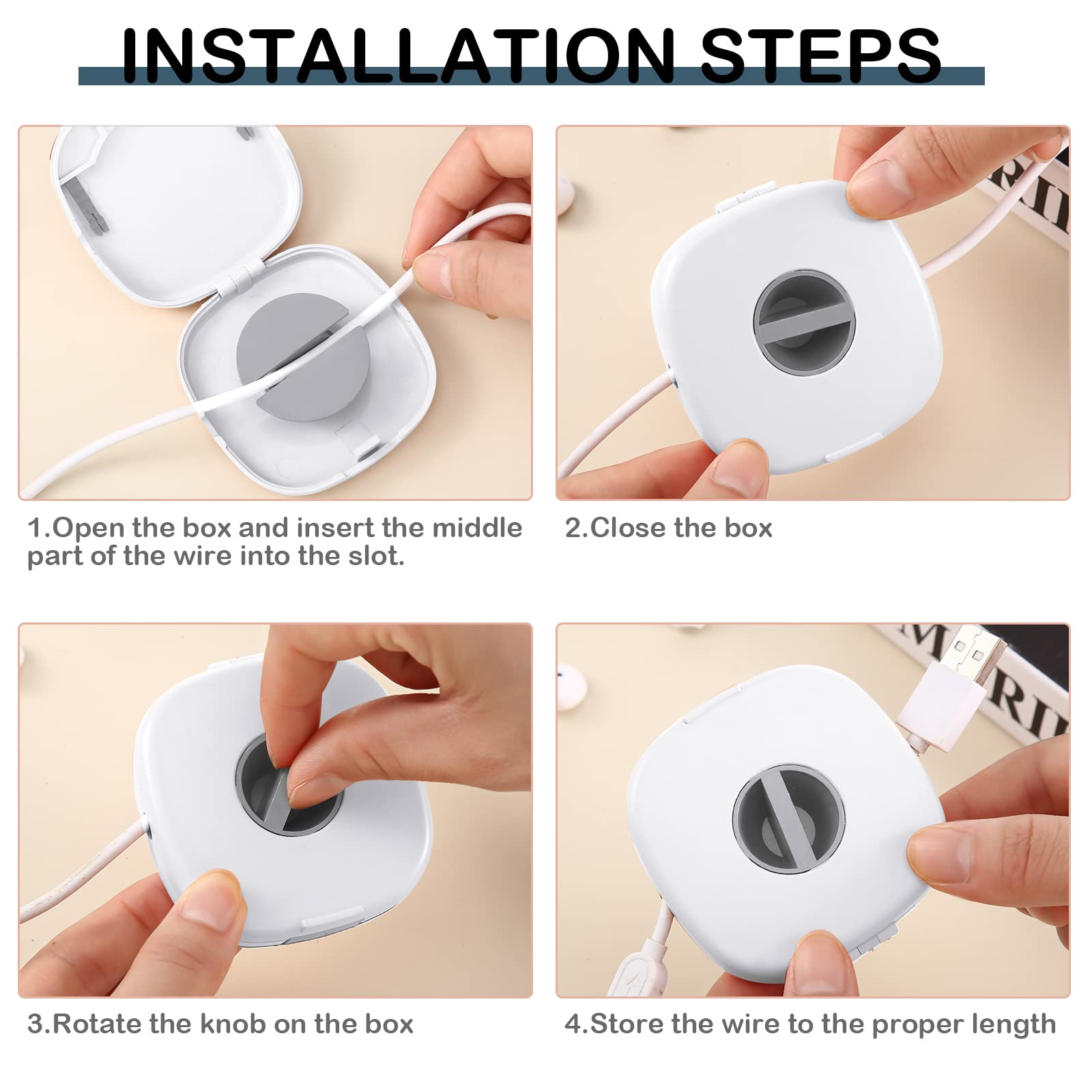 INSTALLATION STEPS

1.Open the box and insert the middle part of the wire into the slot.

2.Close the box

3.Rotate the knob on the box

4.Store the wire to the proper length