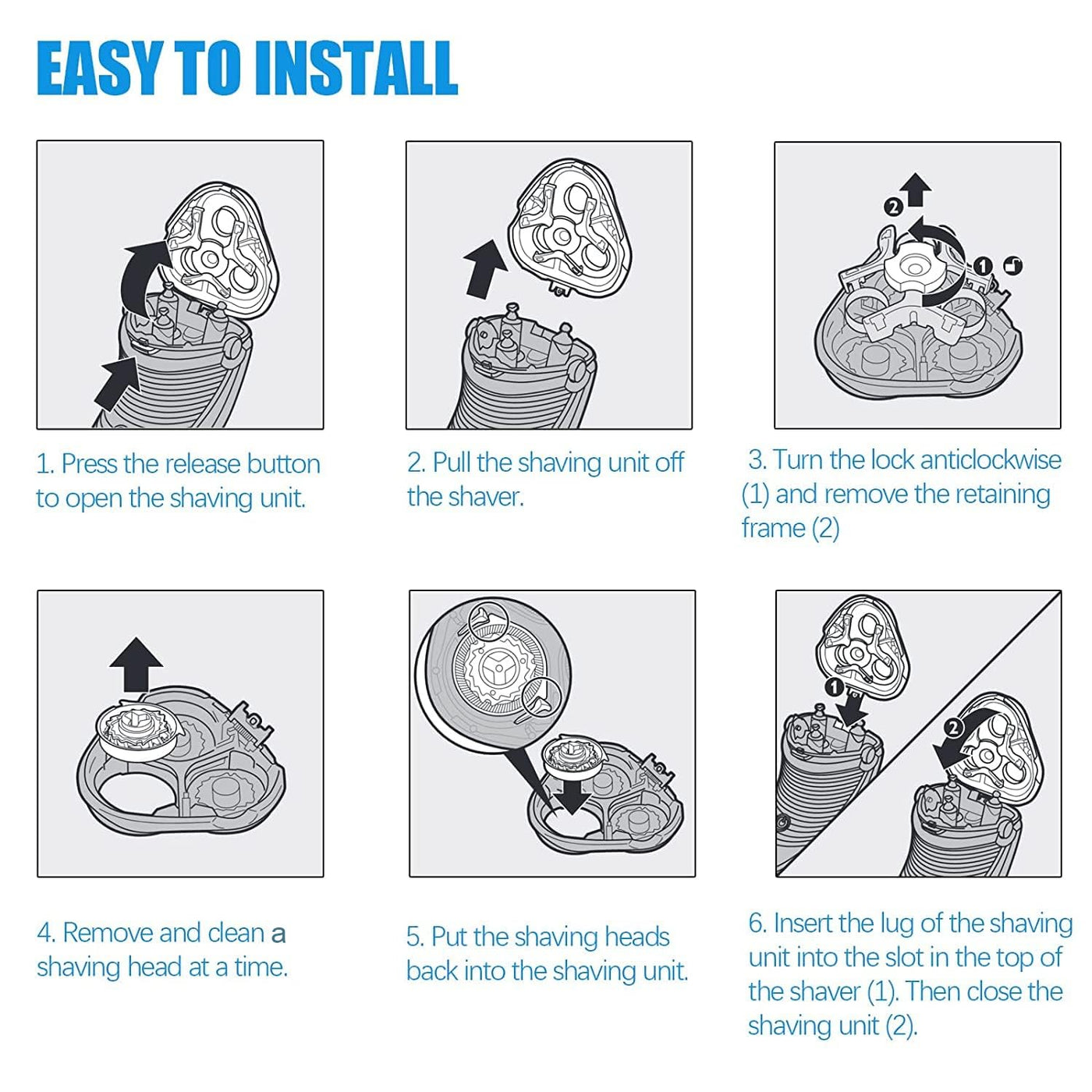 EASY TO INSTALL

2

1

1. Press the release button to open the shaving unit.

2. Pull the shaving unit off the shaver.

3. Turn the lock anticlockwise (1) and remove the retaining frame (2)

1

2

4. Remove and clean a shaving head at a time.

5. Put the shaving heads back into the shaving unit.

6. Insert the lug of the shaving unit into the slot in the top of the shaver (1). Then close the shaving unit (2).