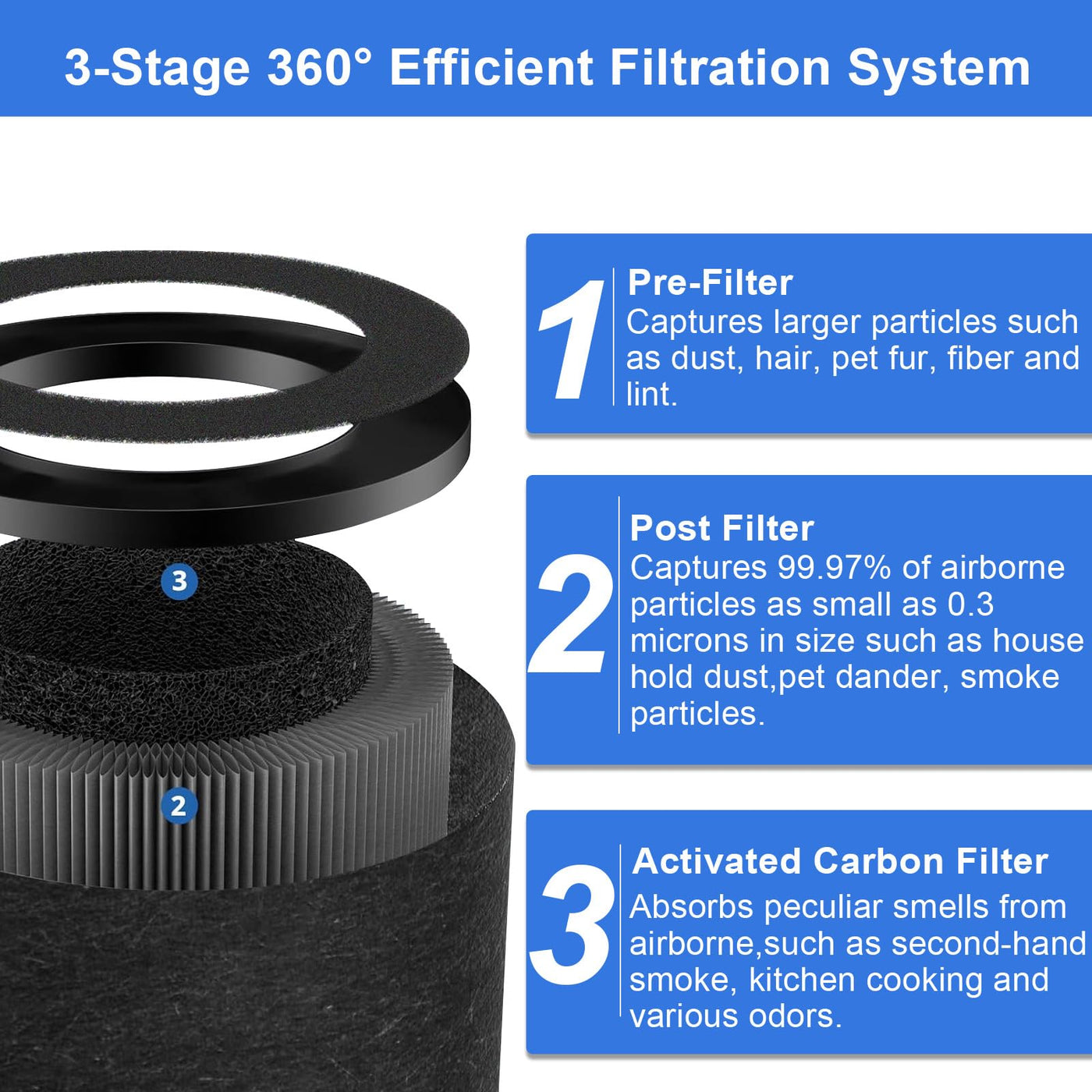 3-Stage 360° Efficient Filtration System

3

2

1

Pre-Filter
Captures larger particles such as dust, hair, pet fur, fiber and lint.

2

Post Filter
Captures 99.97% of airborne particles as small as 0.3 microns in size such as house hold dust,pet dander, smoke particles.

3

Activated Carbon Filter
Absorbs peculiar smells from airborne,such as second-hand smoke, kitchen cooking and various odors.