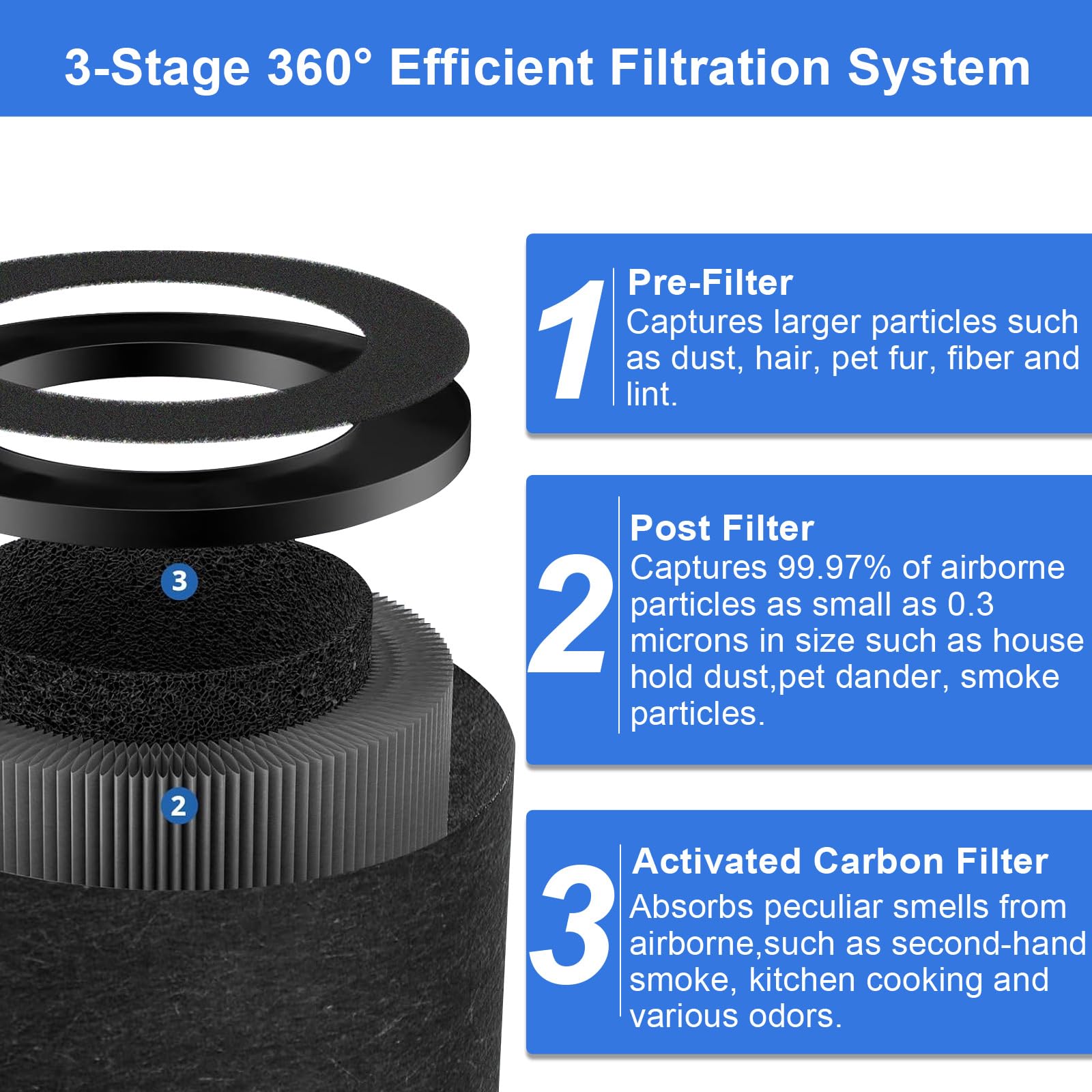 3-Stage 360° Efficient Filtration System

3

2

1
Pre-Filter
Captures larger particles such as dust, hair, pet fur, fiber and lint.

2
Post Filter
Captures 99.97% of airborne particles as small as 0.3 microns in size such as house hold dust,pet dander, smoke particles.

3
Activated Carbon Filter
Absorbs peculiar smells from airborne,such as second-hand smoke, kitchen cooking and various odors.