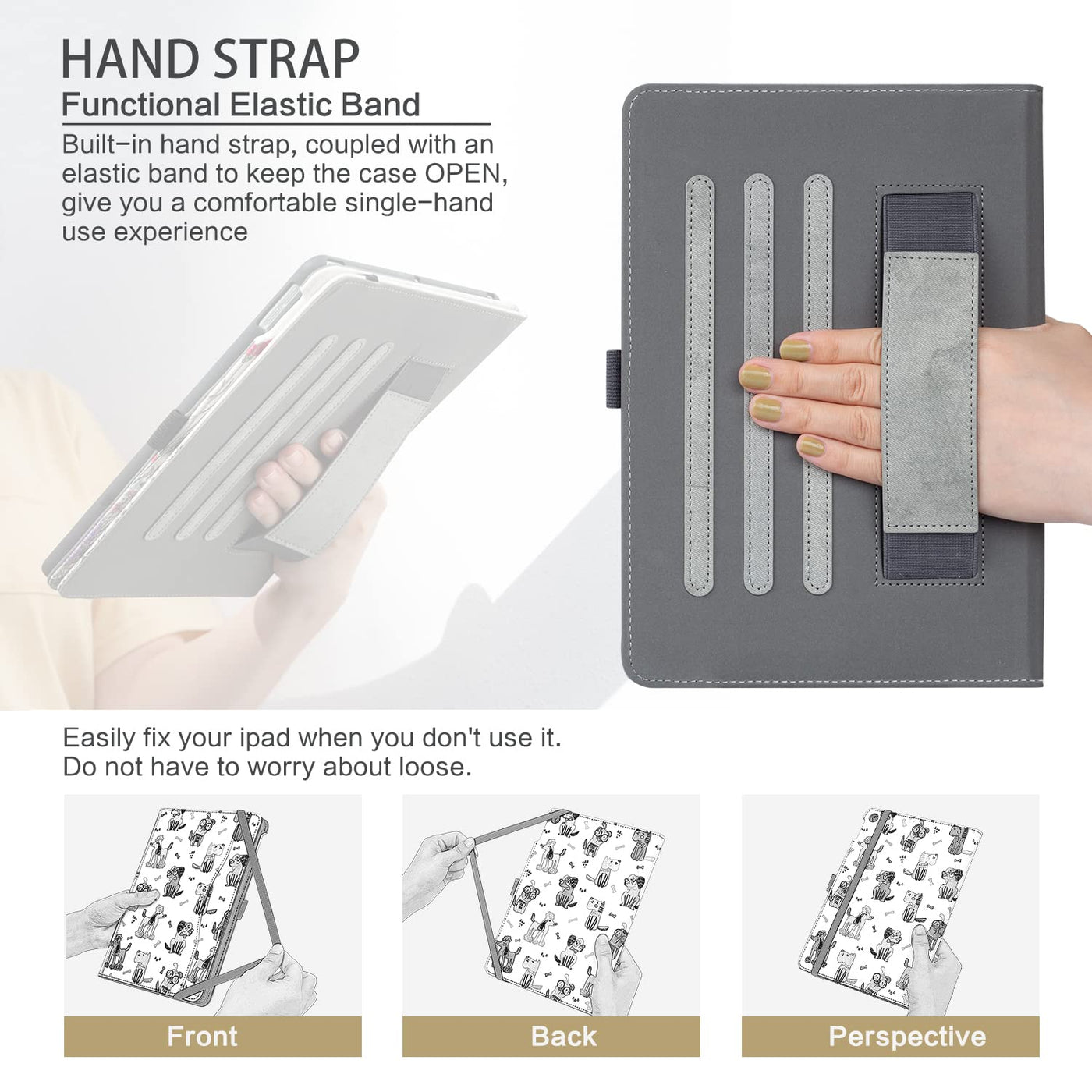 HAND STRAP
Functional Elastic Band

Built-in hand strap, coupled with an elastic band to keep the case OPEN, give you a comfortable single-hand use experience

Easily fix your ipad when you don't use it.
Do not have to worry about loose.

Front

Back

Perspective