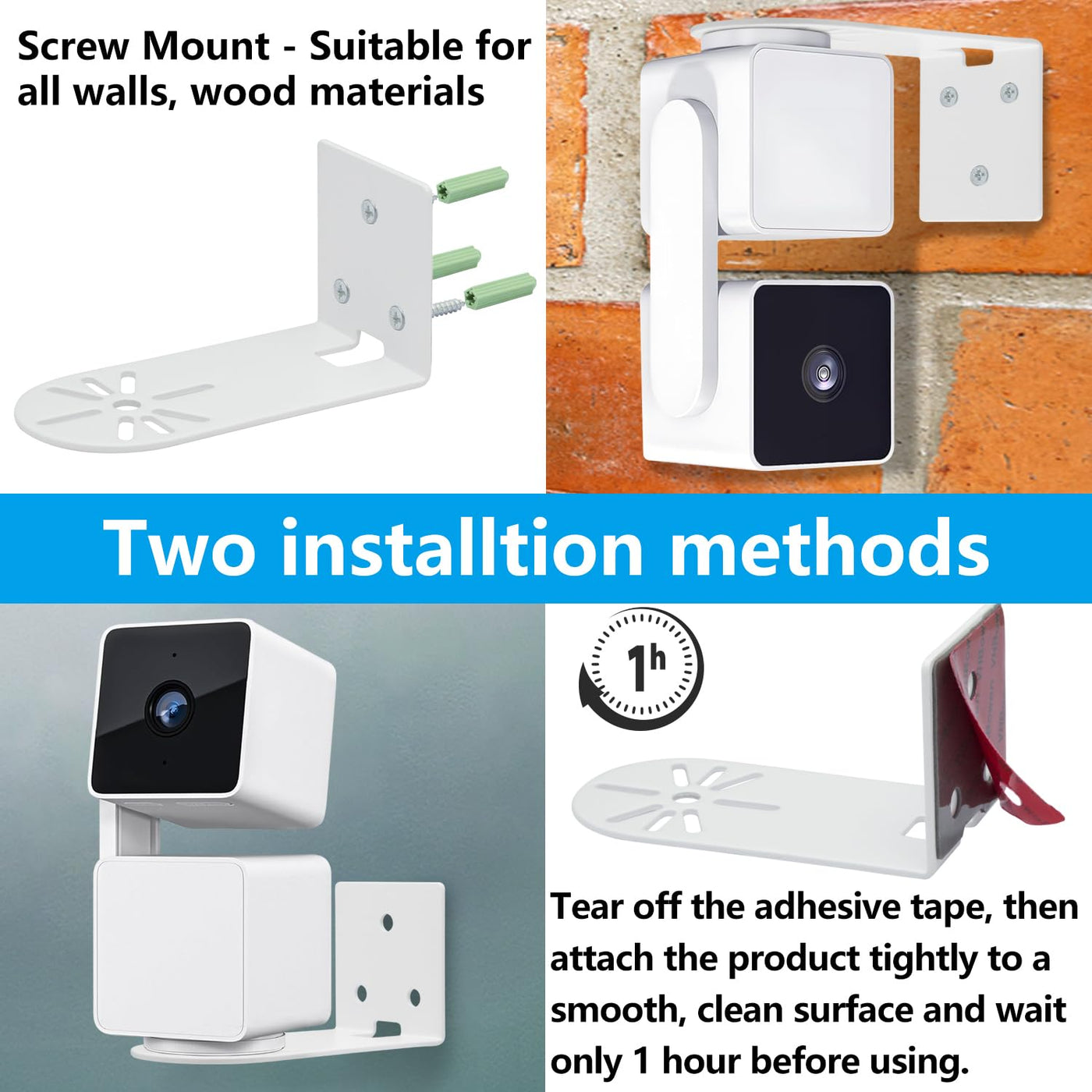 Screw Mount - Suitable for all walls, wood materials

Two installtion methods

1h

Tear off the adhesive tape, then attach the product tightly to a smooth, clean surface and wait only 1 hour before using.