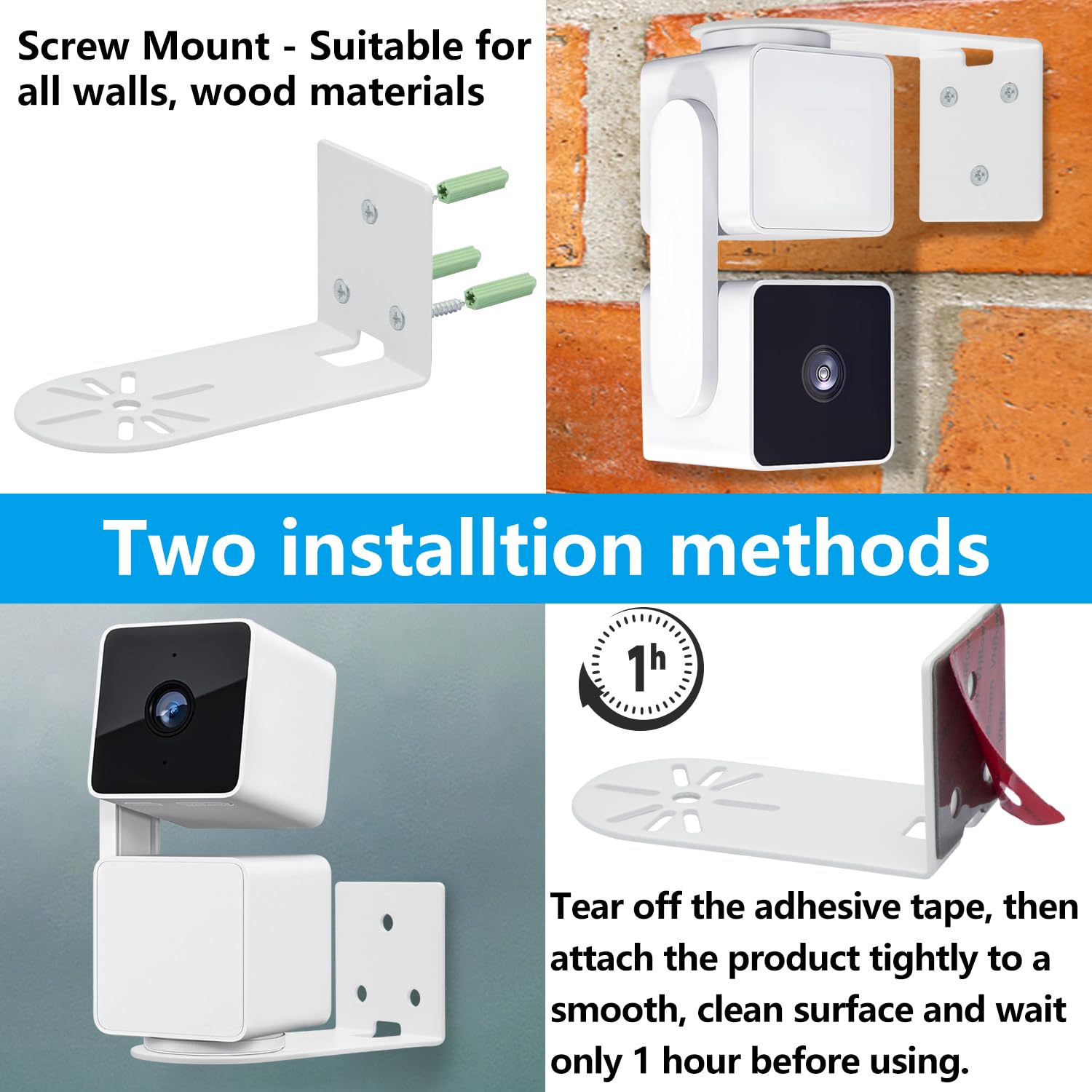 Screw Mount - Suitable for all walls, wood materials

Two installtion methods

1h

Tear off the adhesive tape, then attach the product tightly to a smooth, clean surface and wait only 1 hour before using.