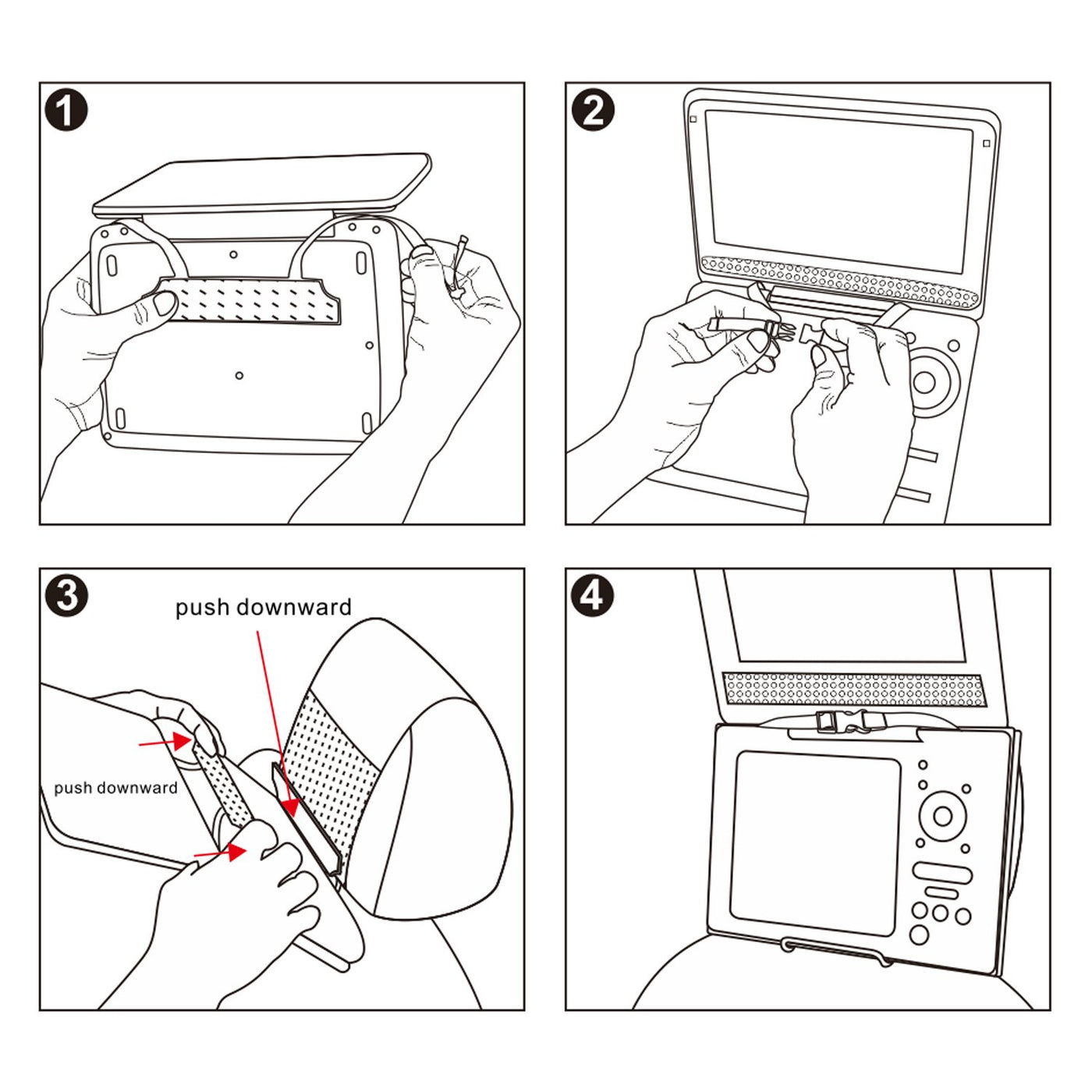 1

2

3

push downward

push downward

4