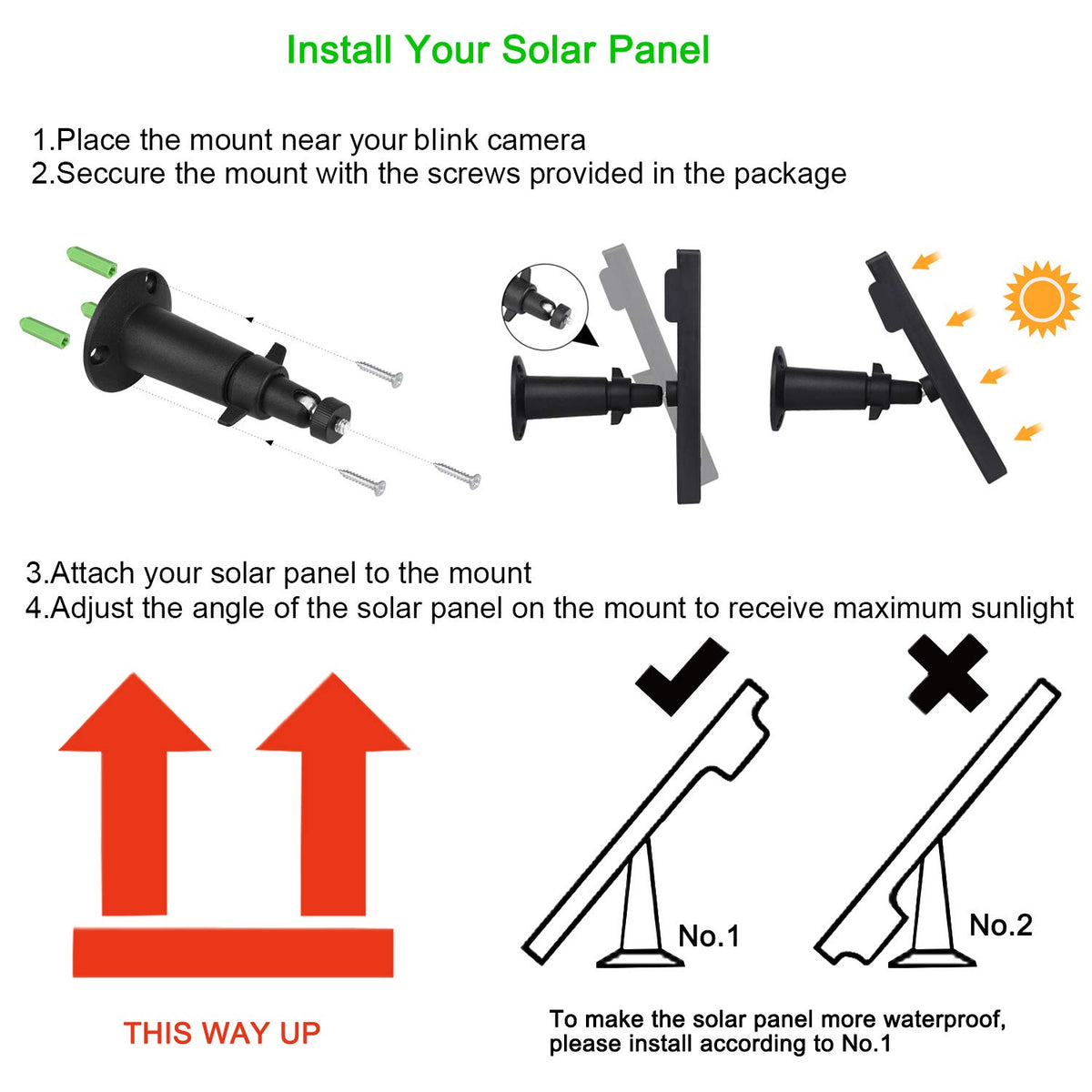 Install Your Solar Panel

1.Place the mount near your blink camera
2.Seccure the mount with the screws provided in the package

3.Attach your solar panel to the mount
4.Adjust the angle of the solar panel on the mount to receive maximum sunlight

No.1

No.2

THIS WAY UP

To make the solar panel more waterproof, please install according to No.1