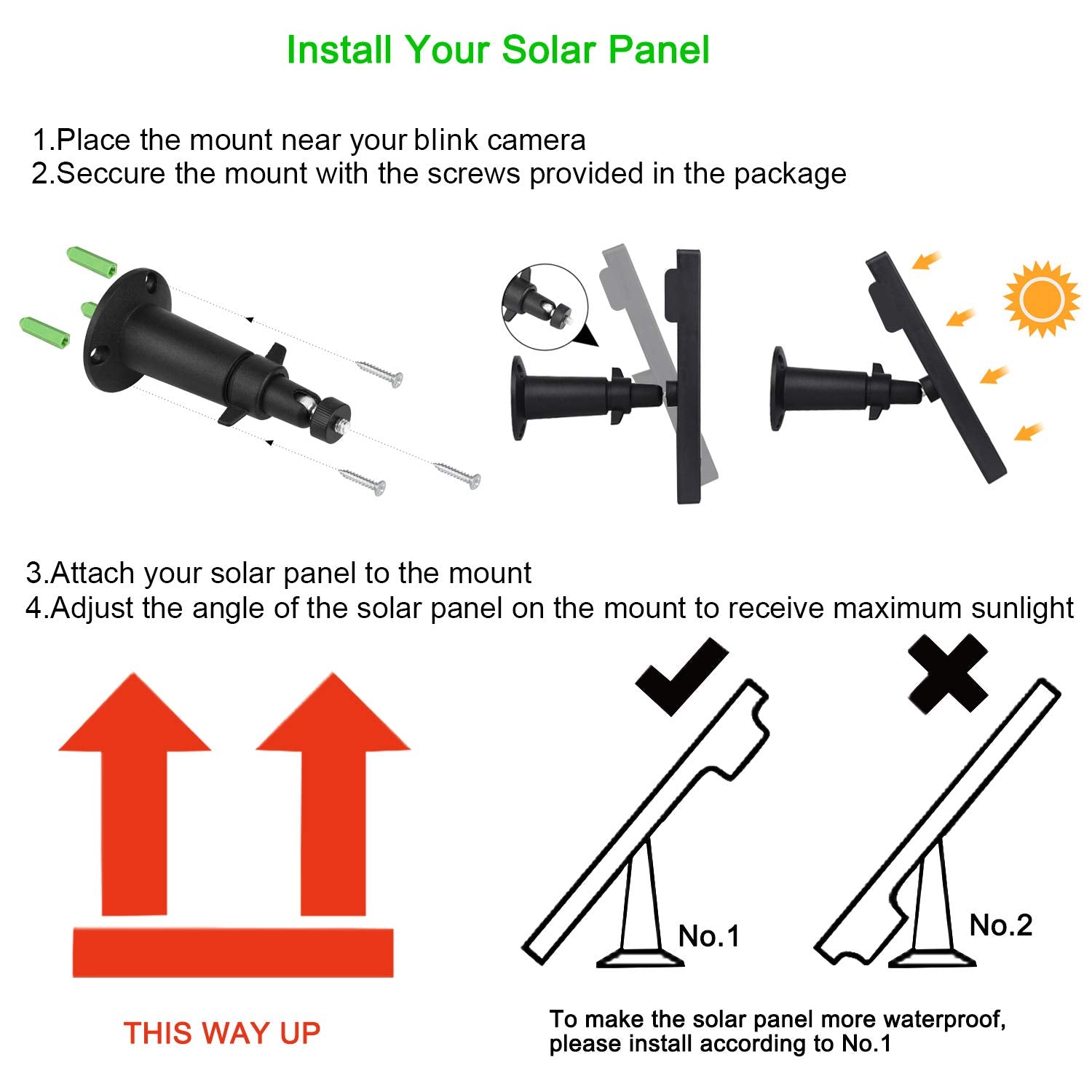 Install Your Solar Panel

1.Place the mount near your blink camera
2.Seccure the mount with the screws provided in the package

3.Attach your solar panel to the mount
4.Adjust the angle of the solar panel on the mount to receive maximum sunlight

THIS WAY UP

No.1

No.2

To make the solar panel more waterproof, please install according to No.1