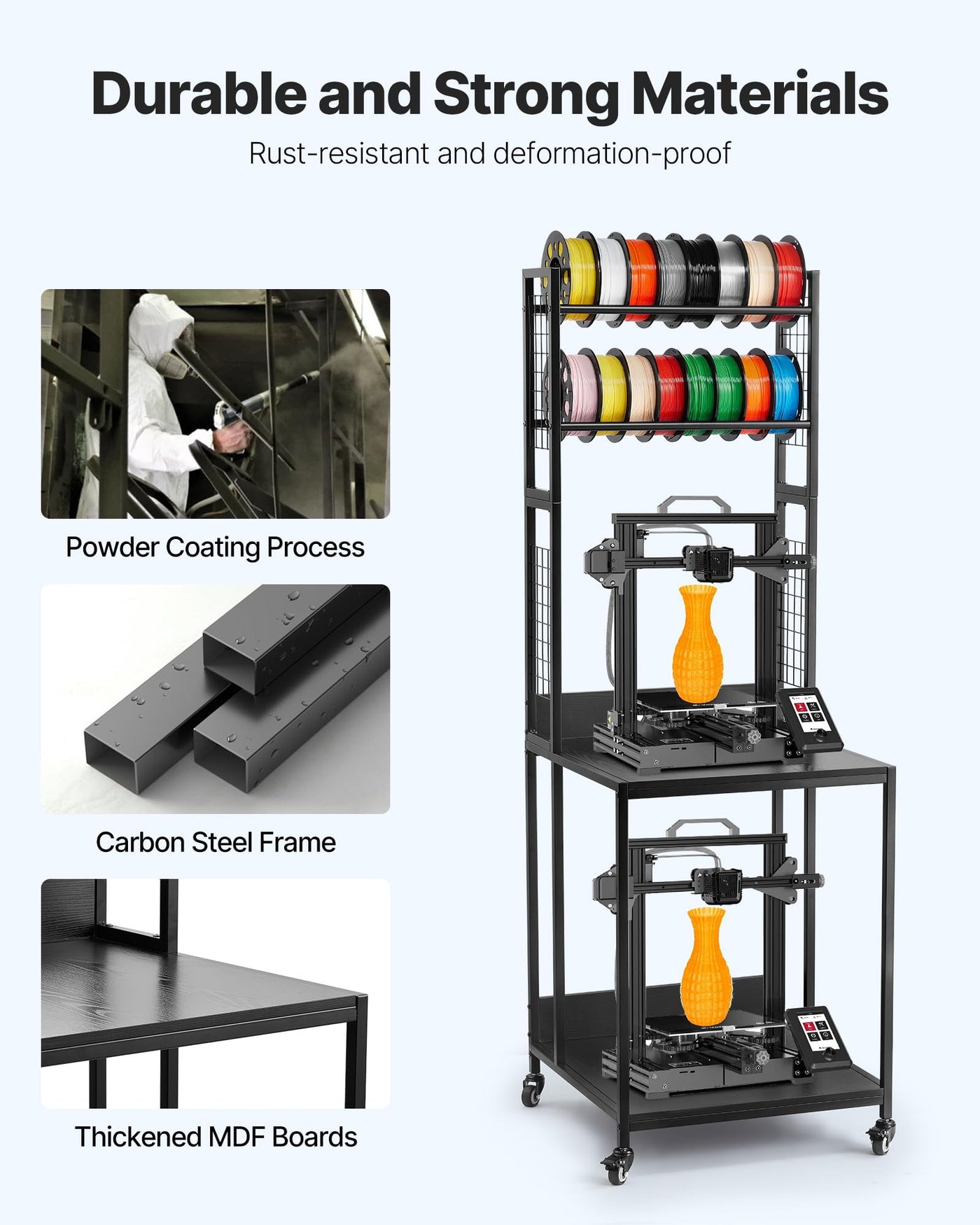 Durable and Strong Materials

Rust-resistant and deformation-proof

Powder Coating Process

Carbon Steel Frame

Thickened MDF Boards