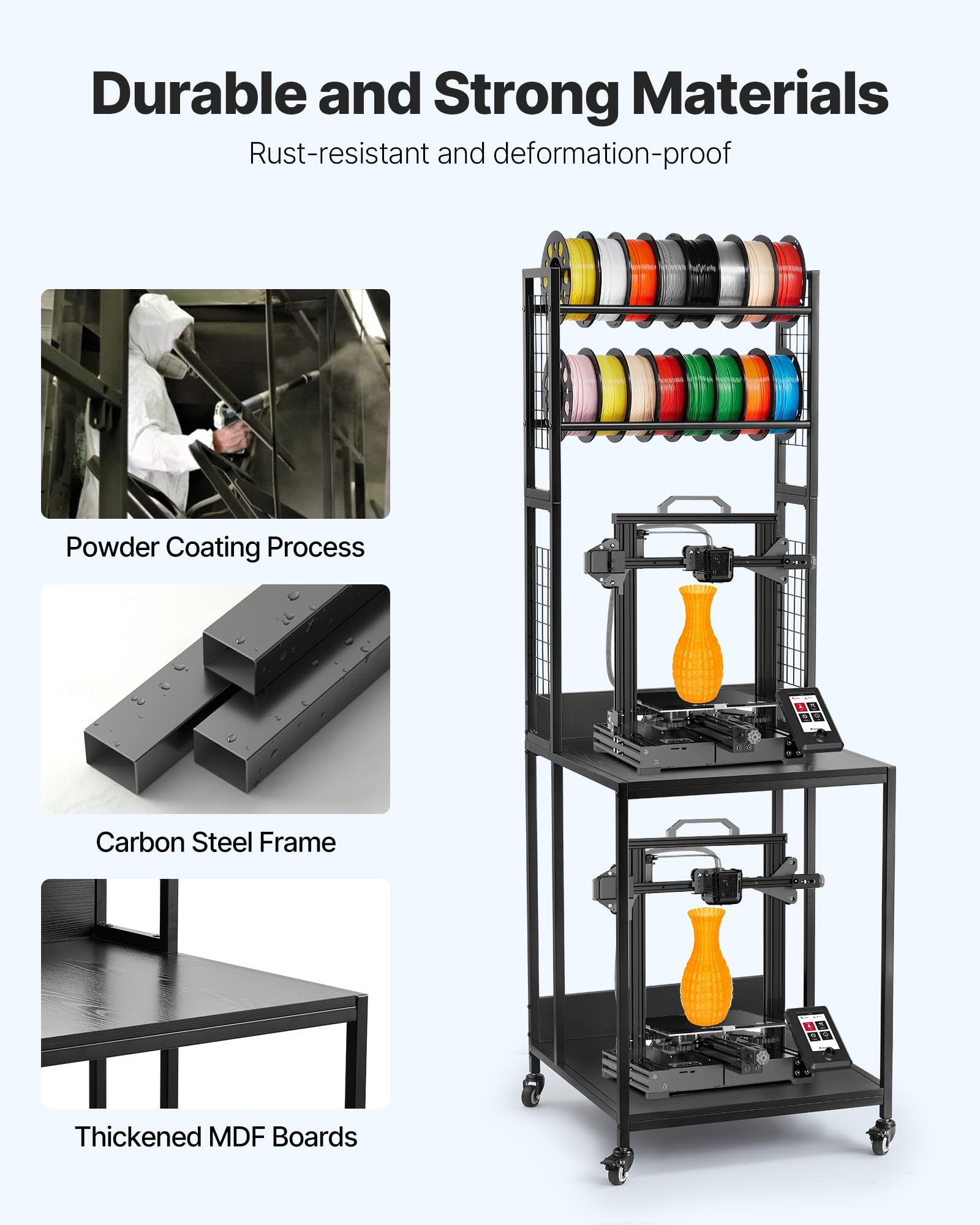 Durable and Strong Materials

Rust-resistant and deformation-proof

Powder Coating Process

Carbon Steel Frame

Thickened MDF Boards