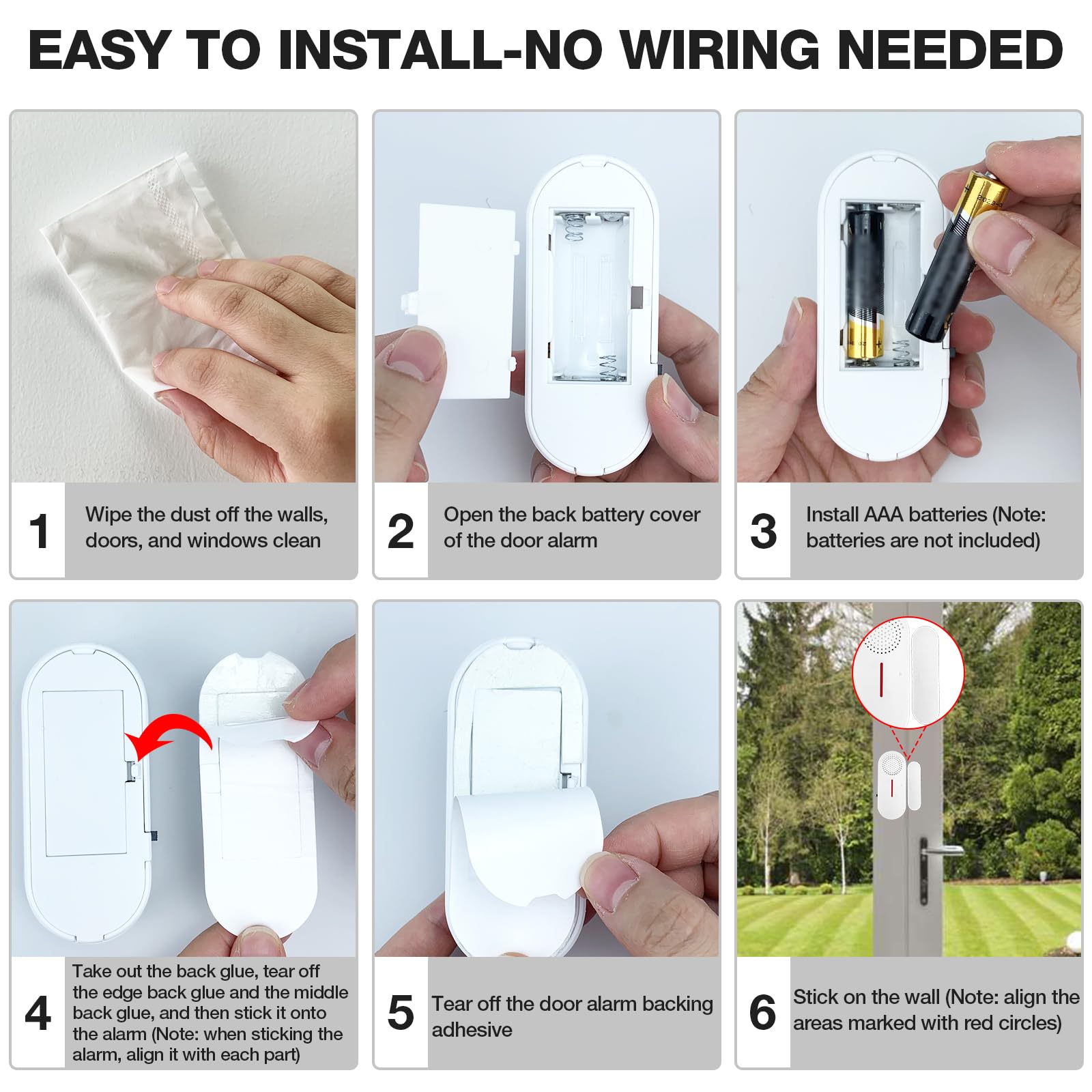 EASY TO INSTALL-NO WIRING NEEDED

1 Wipe the dust off the walls, doors, and windows clean

2 Open the back battery cover of the door alarm

3 Install AAA batteries (Note: batteries are not included)

4 Take out the back glue, tear off the edge back glue and the middle back glue, and then stick it onto the alarm (Note: when sticking the alarm, align it with each part)

5 Tear off the door alarm backing adhesive

6 Stick on the wall (Note: align the areas marked with red circles)