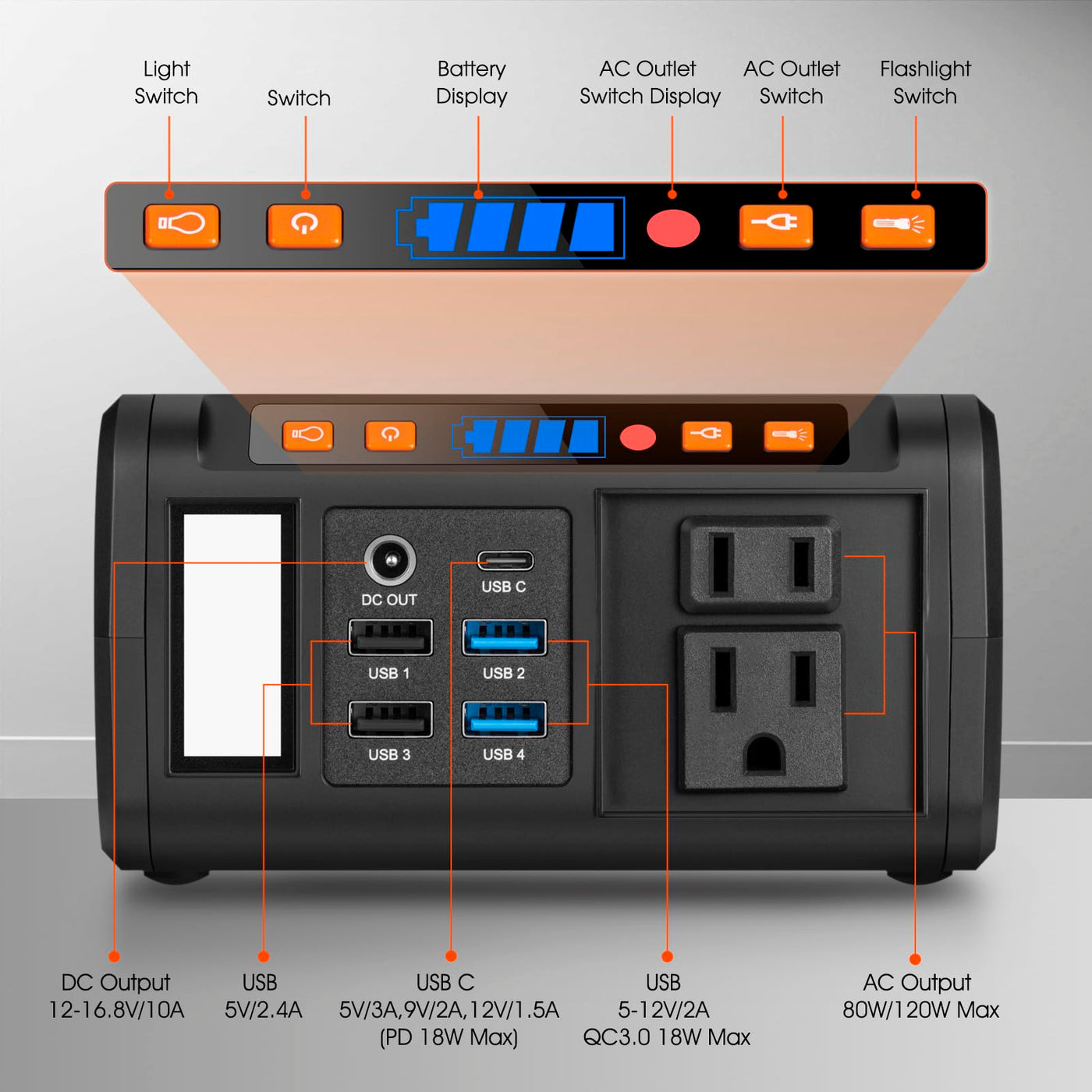 Light Switch

Switch

Battery Display

AC Outlet Switch Display

AC Outlet Switch

Flashlight Switch

DC OUT

USB C

USB 1

USB 2

USB 3

USB 4

DC Output
12-16.8V/10A

USB
5V/2.4A

USB C
5V/3A,9V/2A,12V/1.5A
(PD 18W Max)

USB
5-12V/2A
QC3.0 18W Max

AC Output
80W/120W Max