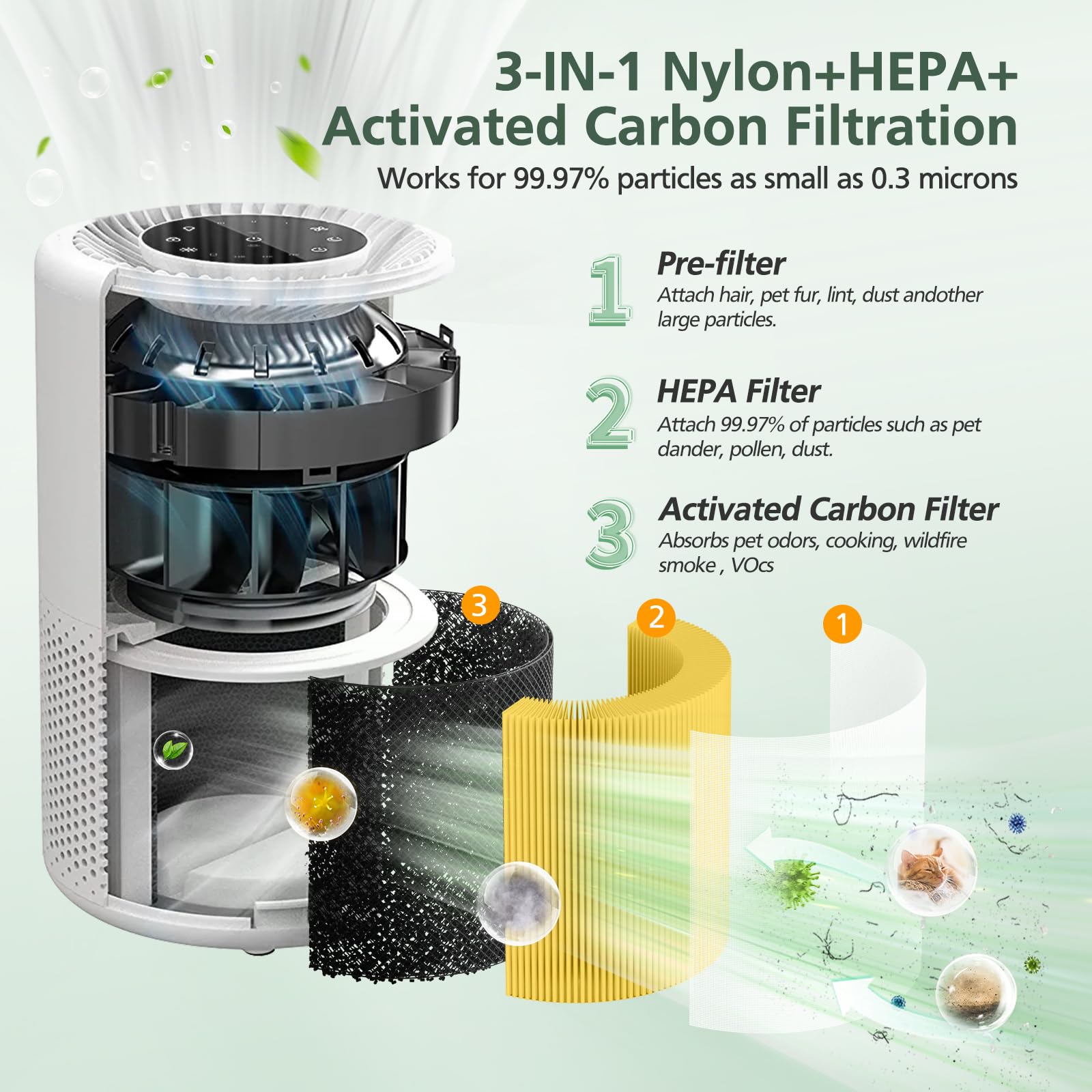 3-IN-1 Nylon+HEPA+ Activated Carbon Filtration

Works for 99.97% particles as small as 0.3 microns

1 Pre-filter
Attach hair, pet fur, lint, dust andother large particles.

2 HEPA Filter
Attach 99.97% of particles such as pet dander, pollen, dust.

3 Activated Carbon Filter
Absorbs pet odors, cooking, wildfire smoke , VOcs

3

2

1