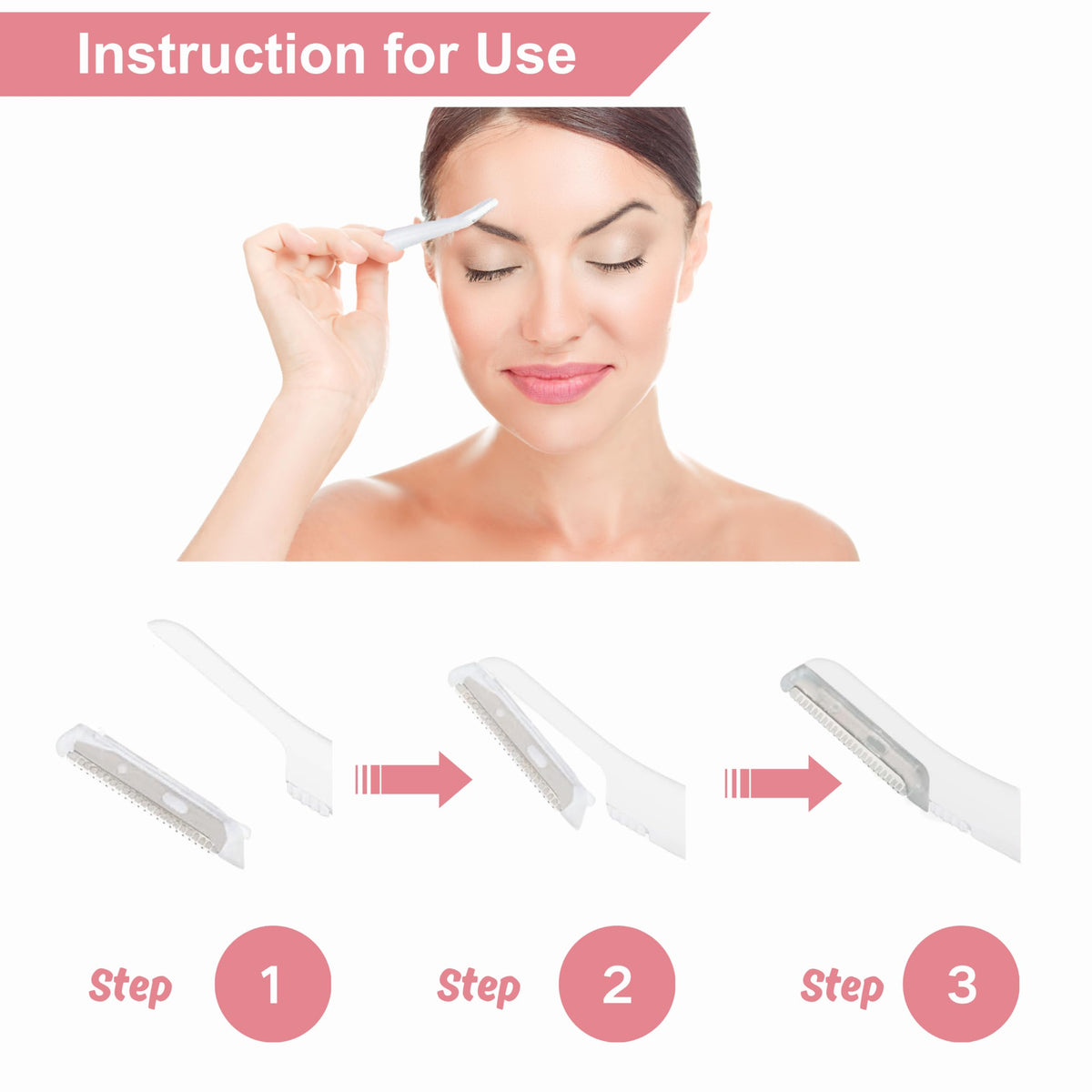 Instruction for Use

Step 1

Step 2

Step 3