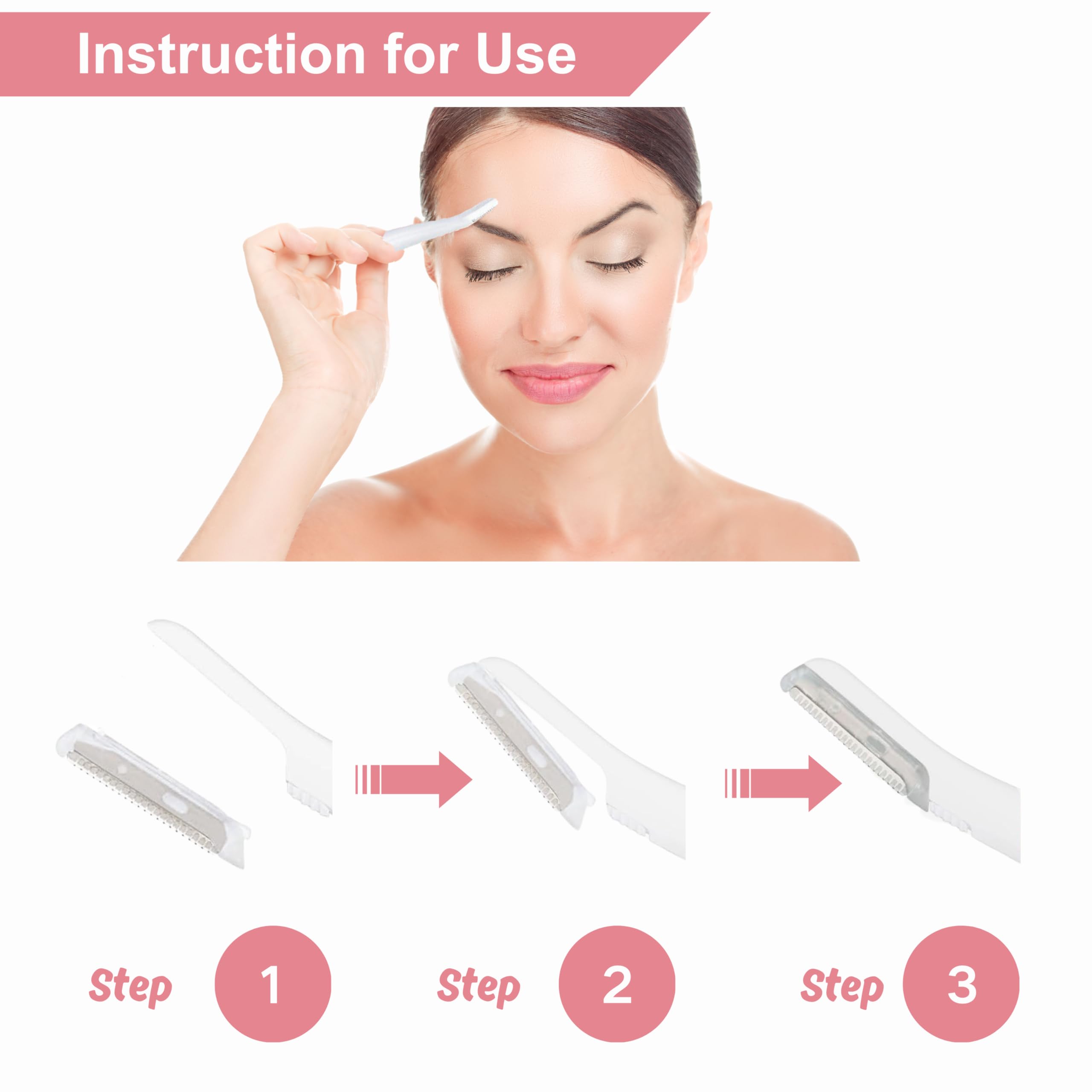 Instruction for Use

Step 1

Step 2

Step 3