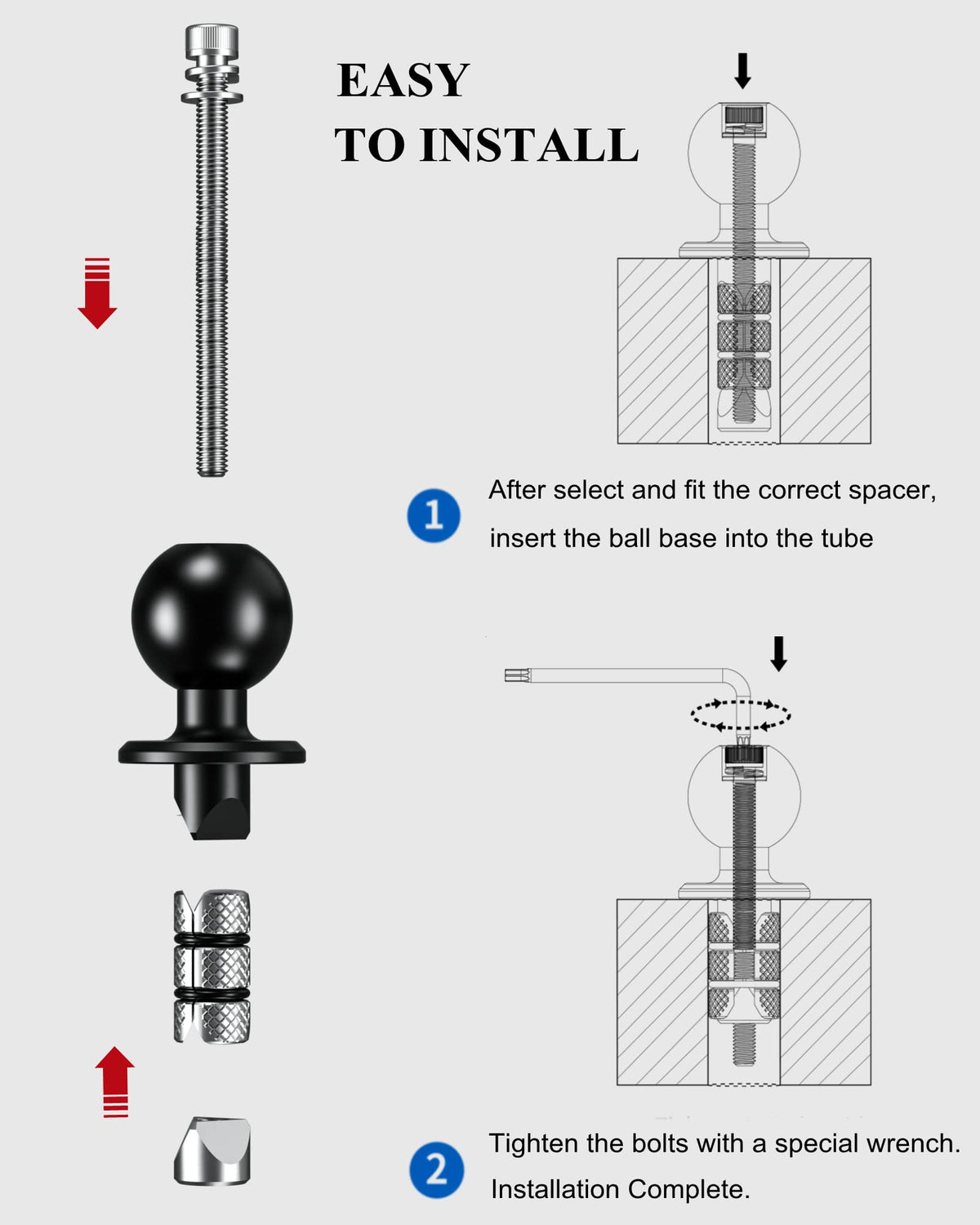 EASY
TO INSTALL

1

After select and fit the correct spacer, insert the ball base into the tube

2

Tighten the bolts with a special wrench. Installation Complete.