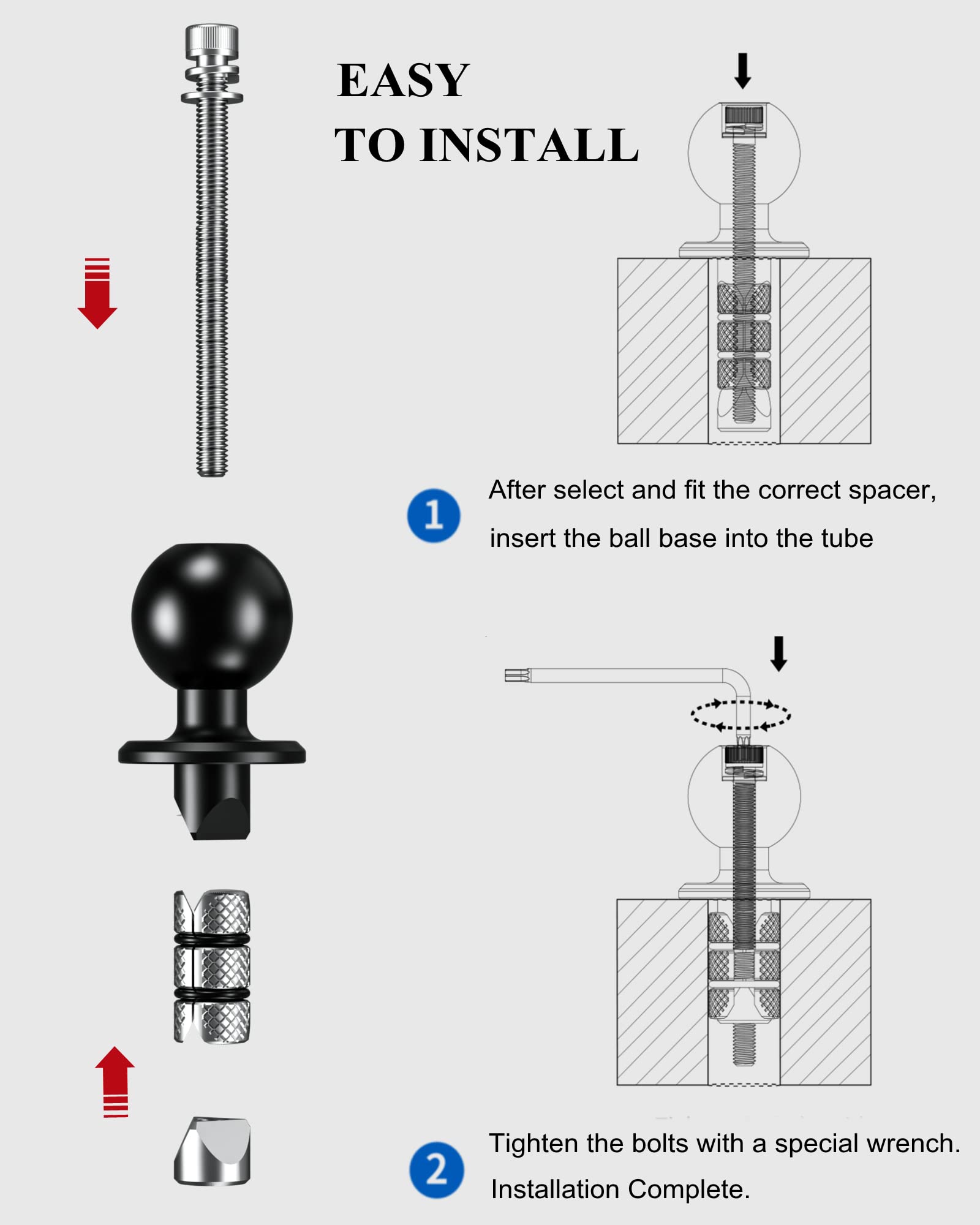 EASY
TO INSTALL

1 After select and fit the correct spacer, insert the ball base into the tube

2 Tighten the bolts with a special wrench. Installation Complete.