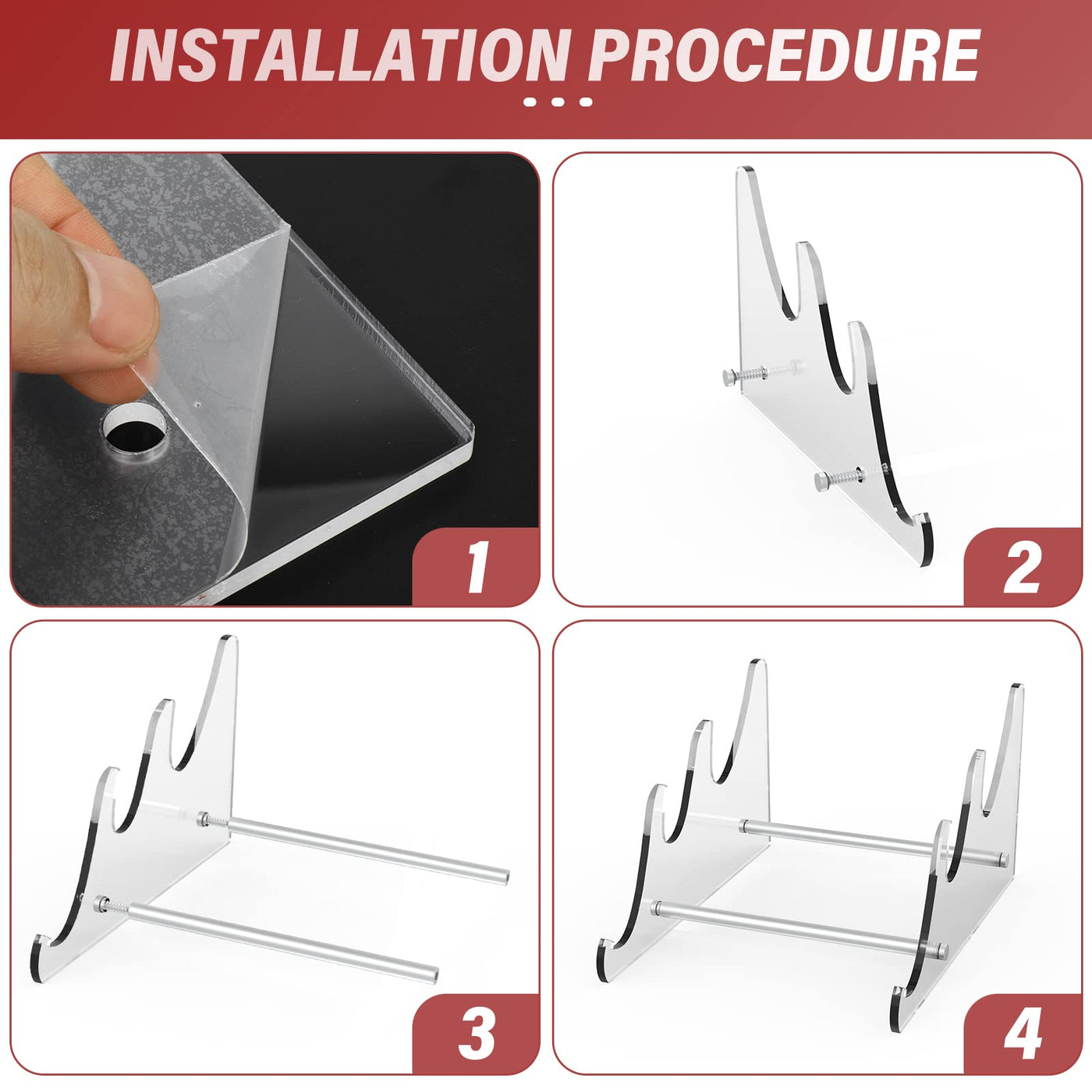 INSTALLATION PROCEDURE

1

2

3

4