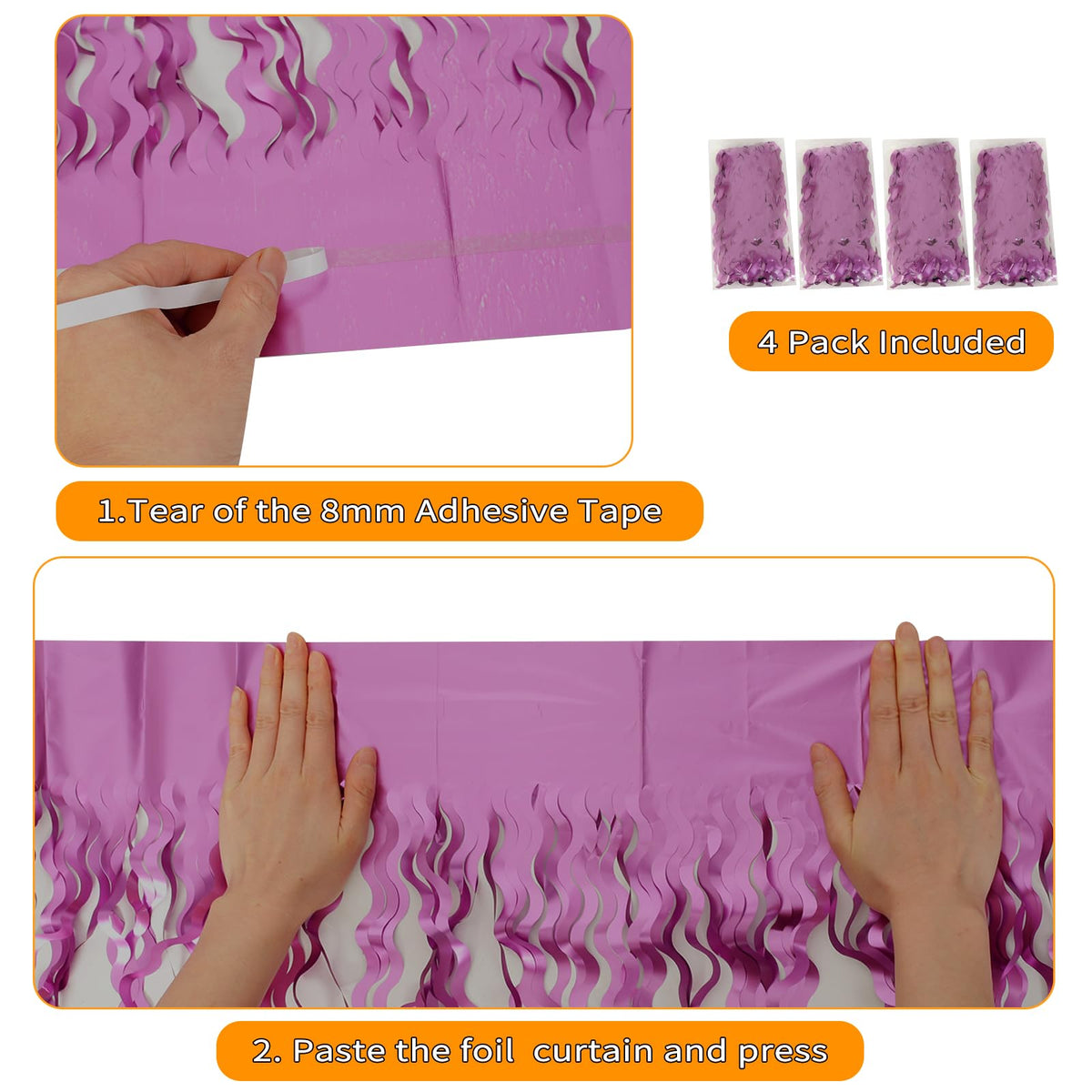 4 Pack Included

1.Tear of the 8mm Adhesive Tape

2. Paste the foil  curtain and press