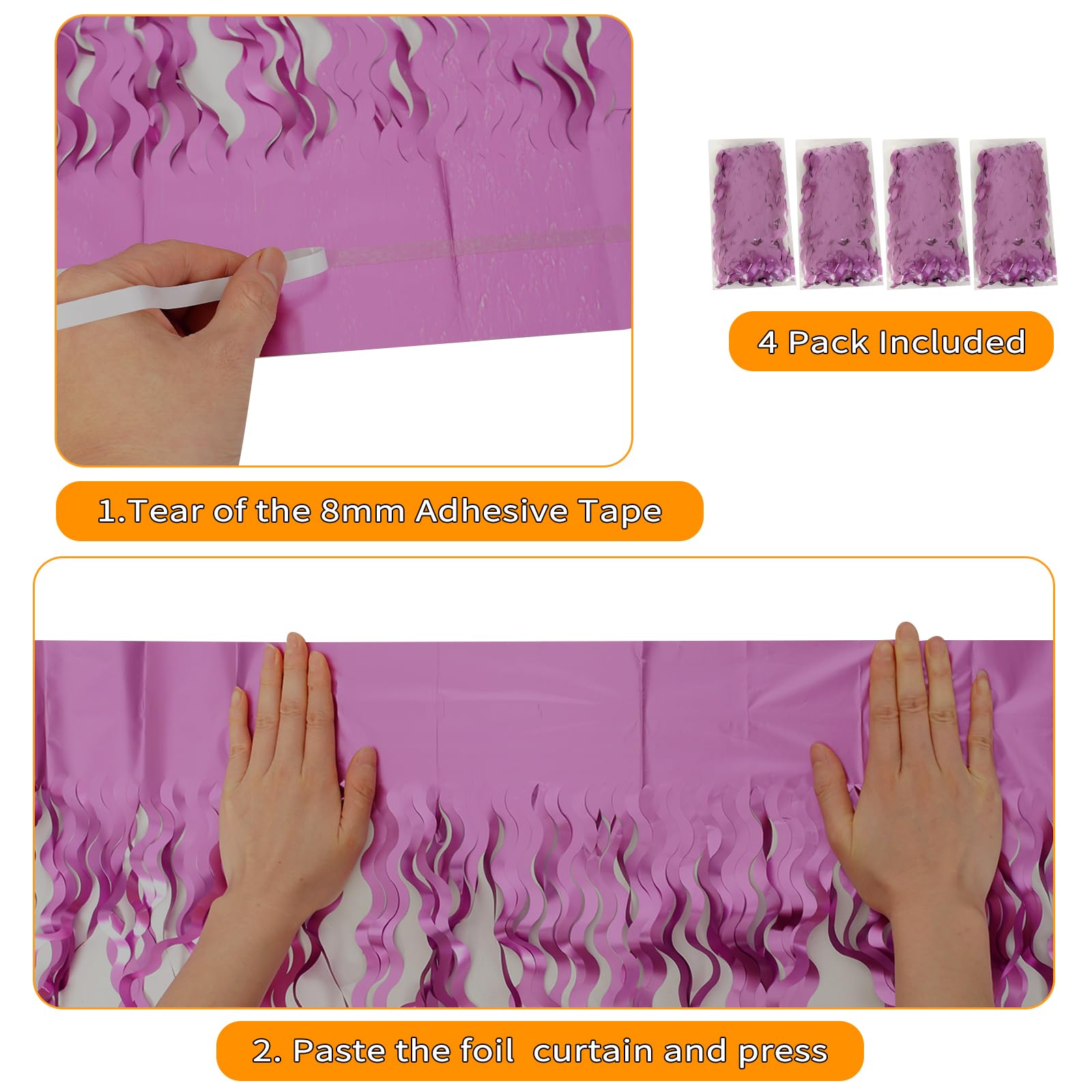 4 Pack Included

1.Tear of the 8mm Adhesive Tape

2. Paste the foil curtain and press