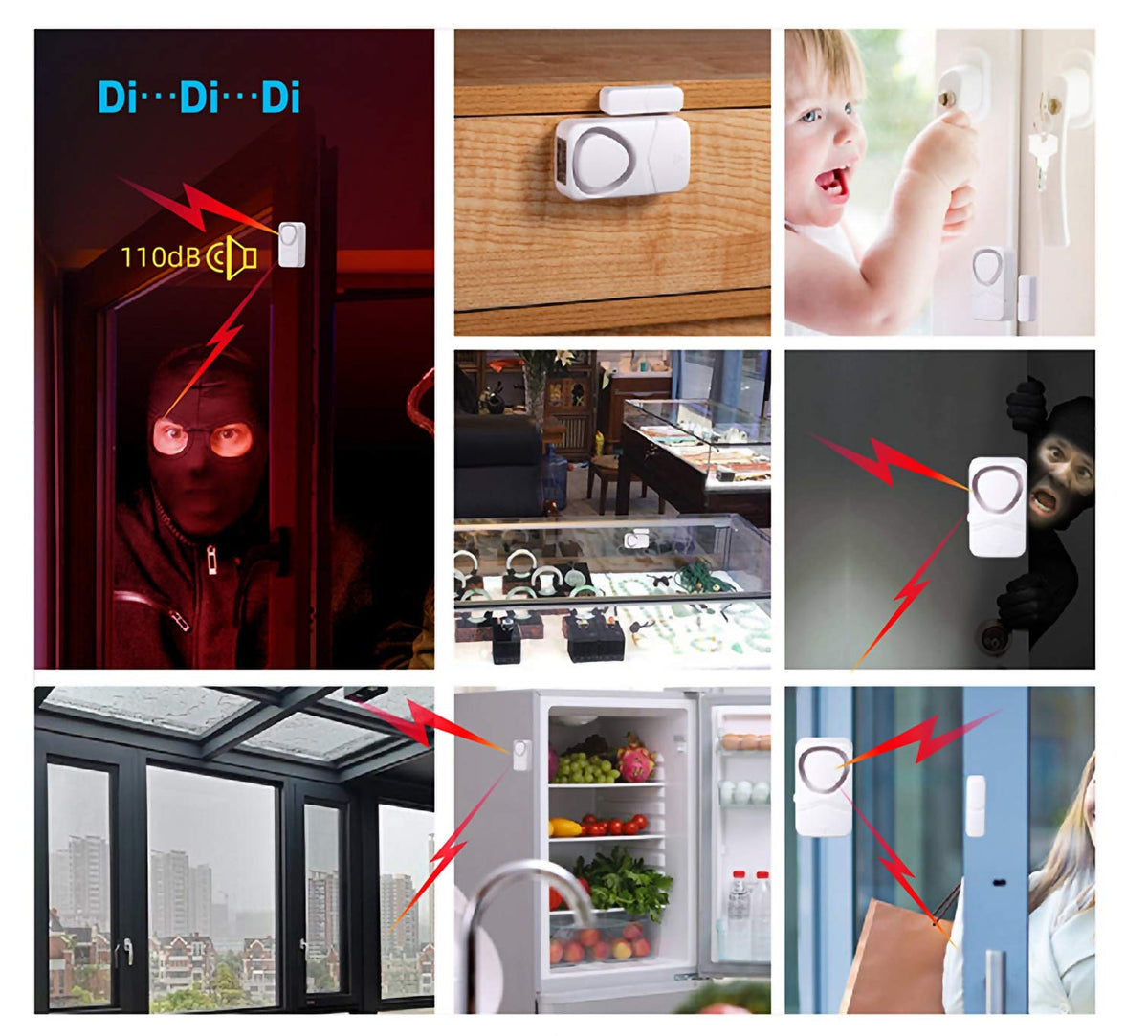 Di···Di···Di

110dB