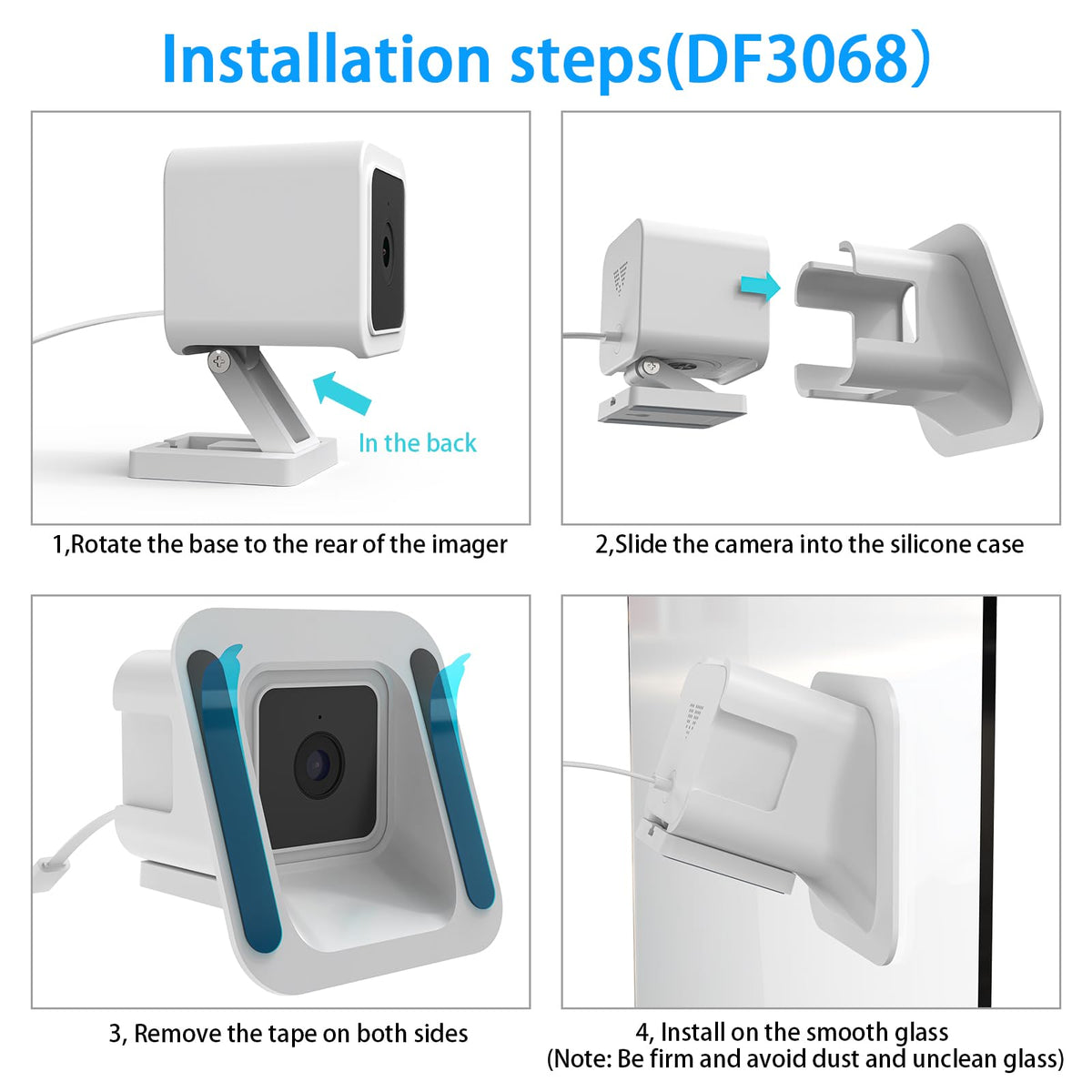 Installation steps(DF3068)

In the back

1,Rotate the base to the rear of the imager

2,Slide the camera into the silicone case

3, Remove the tape on both sides

4, Install on the smooth glass
(Note: Be firm and avoid dust and unclean glass)