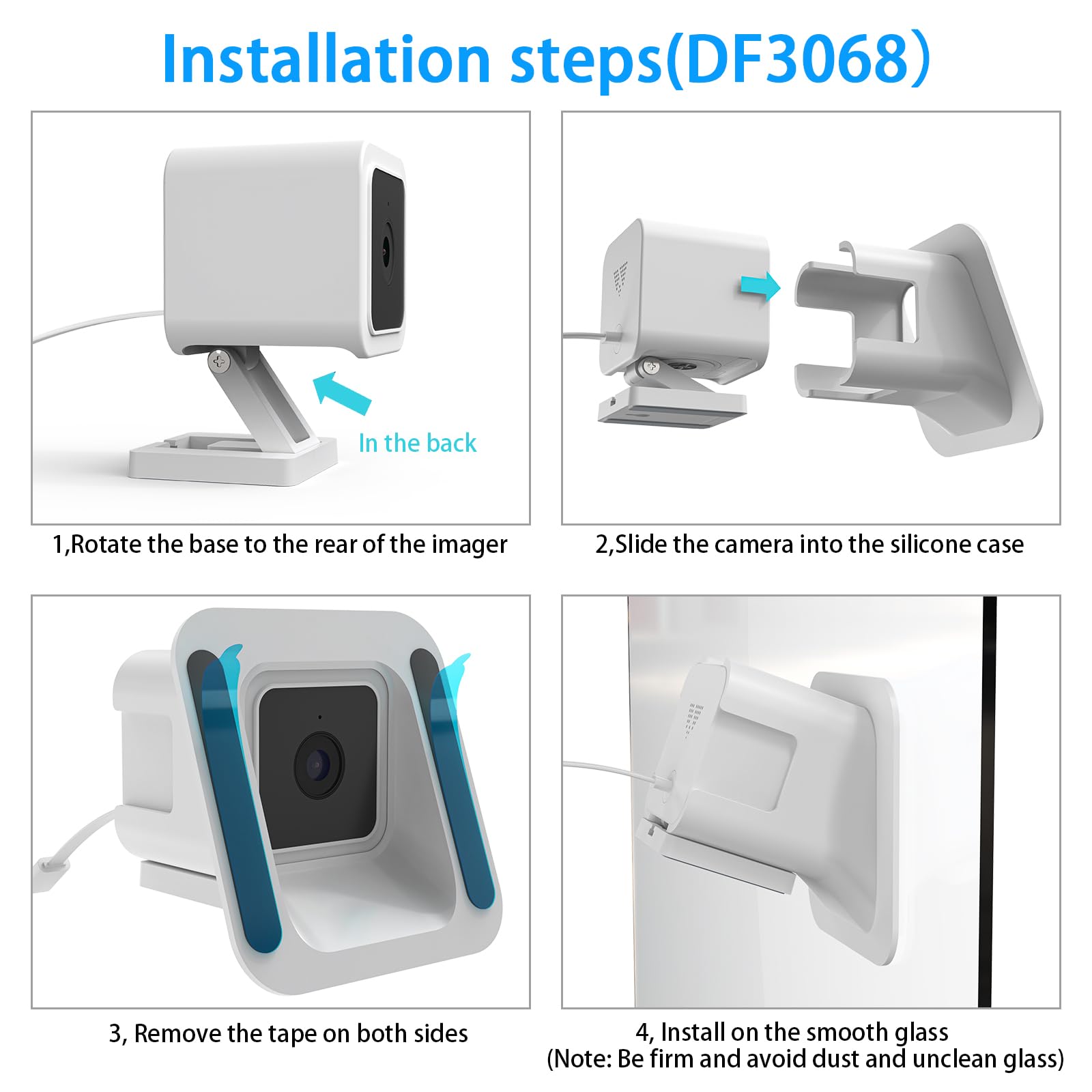 Installation steps(DF3068)

In the back

1,Rotate the base to the rear of the imager

2,Slide the camera into the silicone case

3, Remove the tape on both sides

4, Install on the smooth glass
(Note: Be firm and avoid dust and unclean glass)