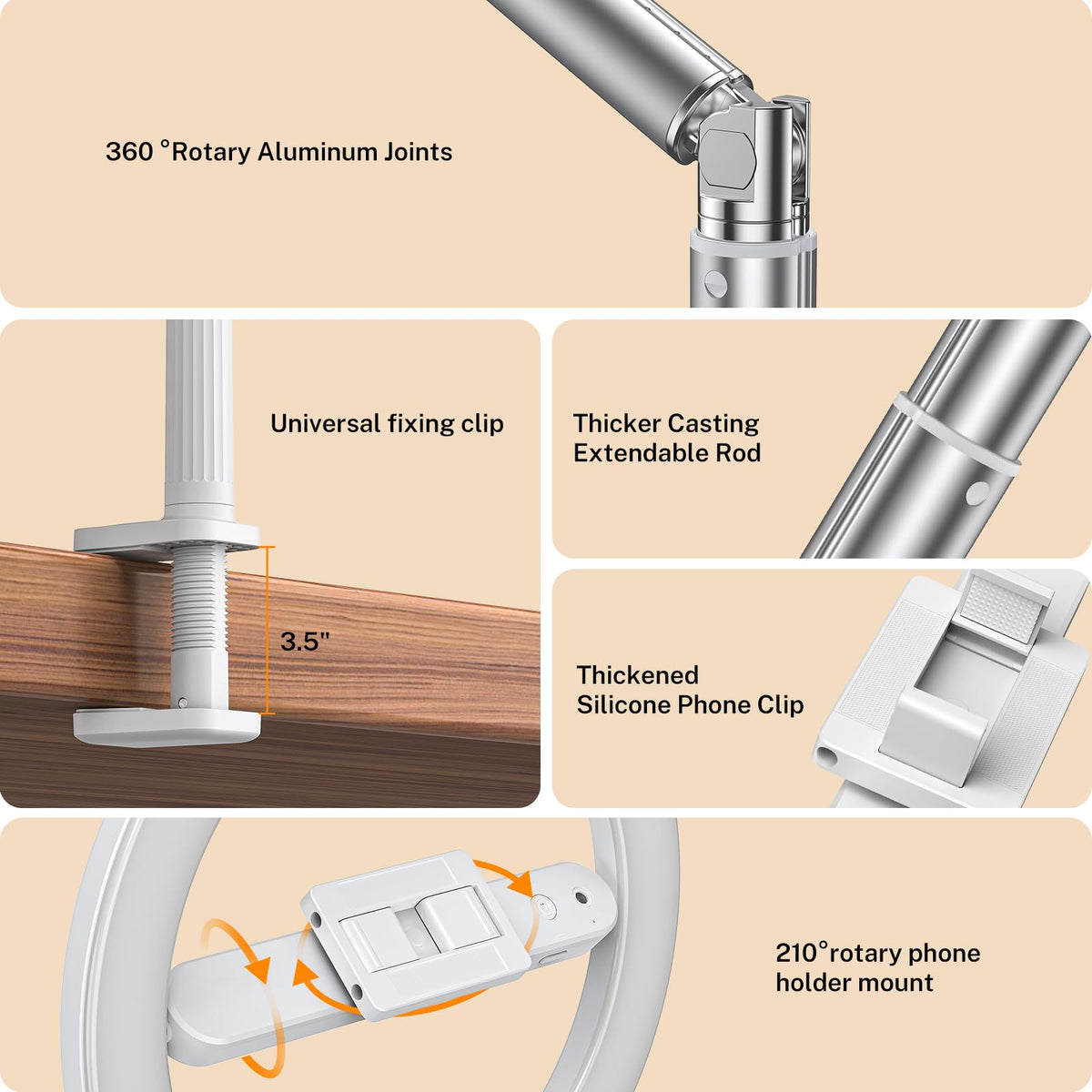 360 °Rotary Aluminum Joints

Universal fixing clip

3.5"

Thicker Casting Extendable Rod

Thickened Silicone Phone Clip

210°rotary phone holder mount