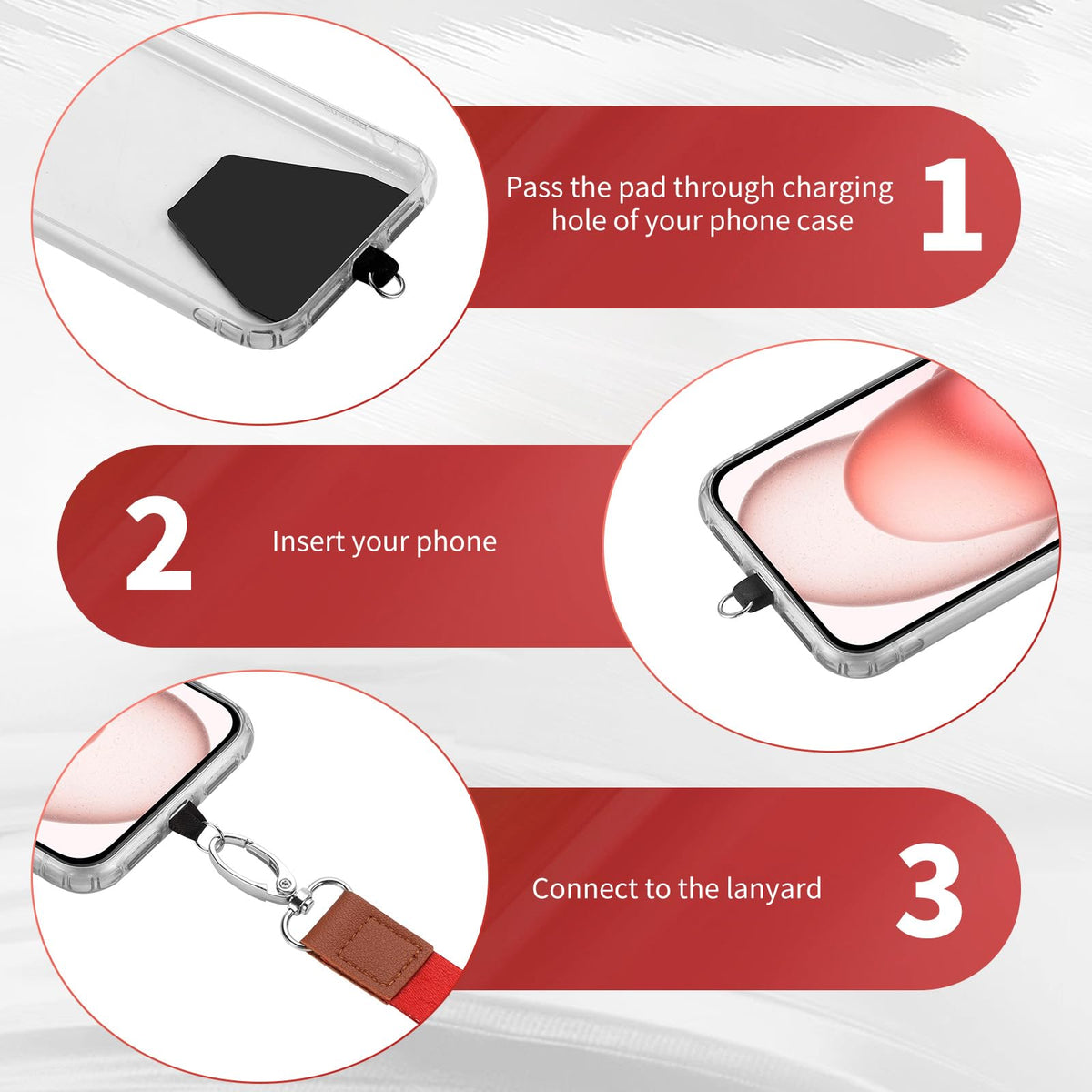 Pass the pad through charging hole of your phone case

1

2

Insert your phone

Connect to the lanyard

3