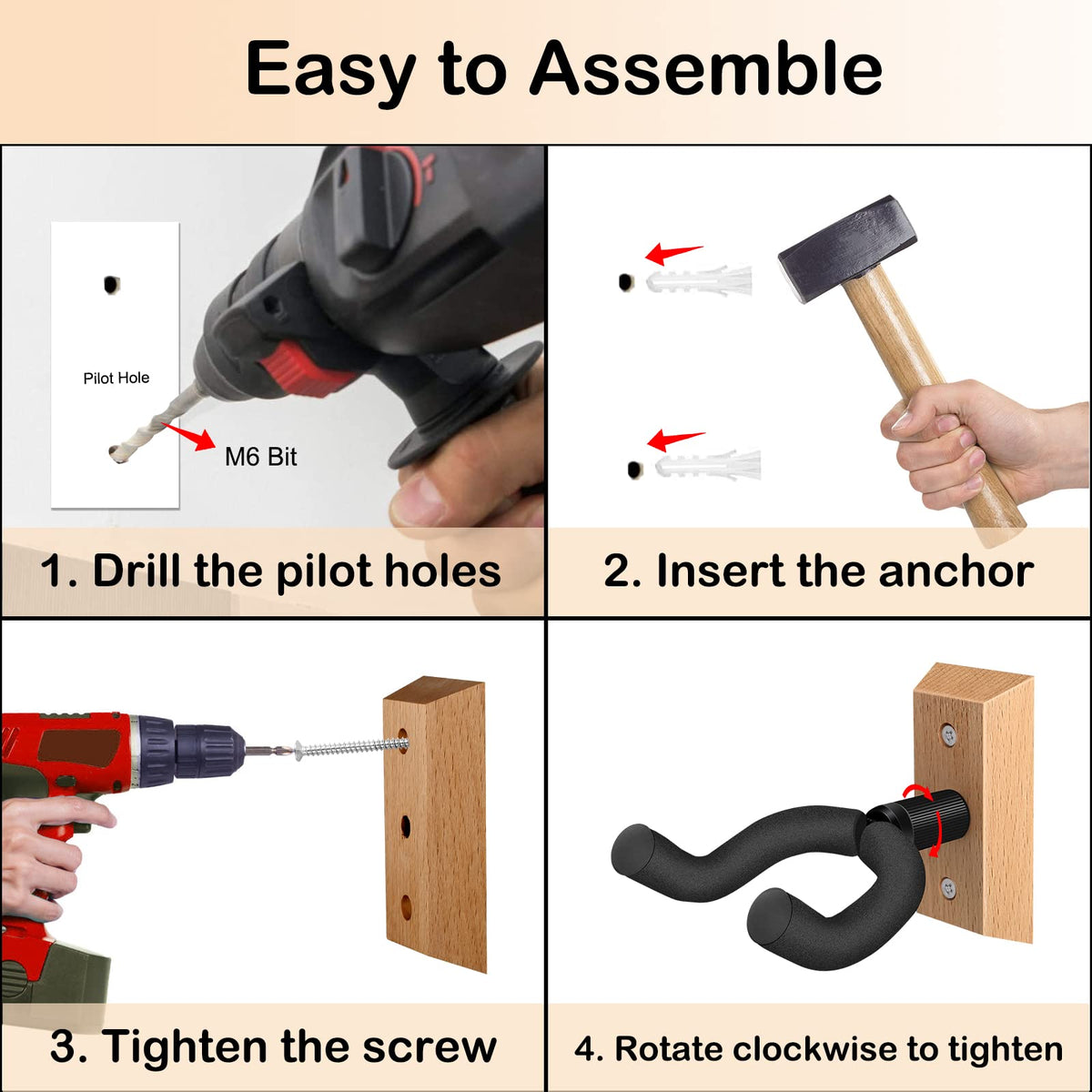 Easy to Assemble

Pilot Hole

M6 Bit

1. Drill the pilot holes

2. Insert the anchor

3. Tighten the screw

4. Rotate clockwise to tighten