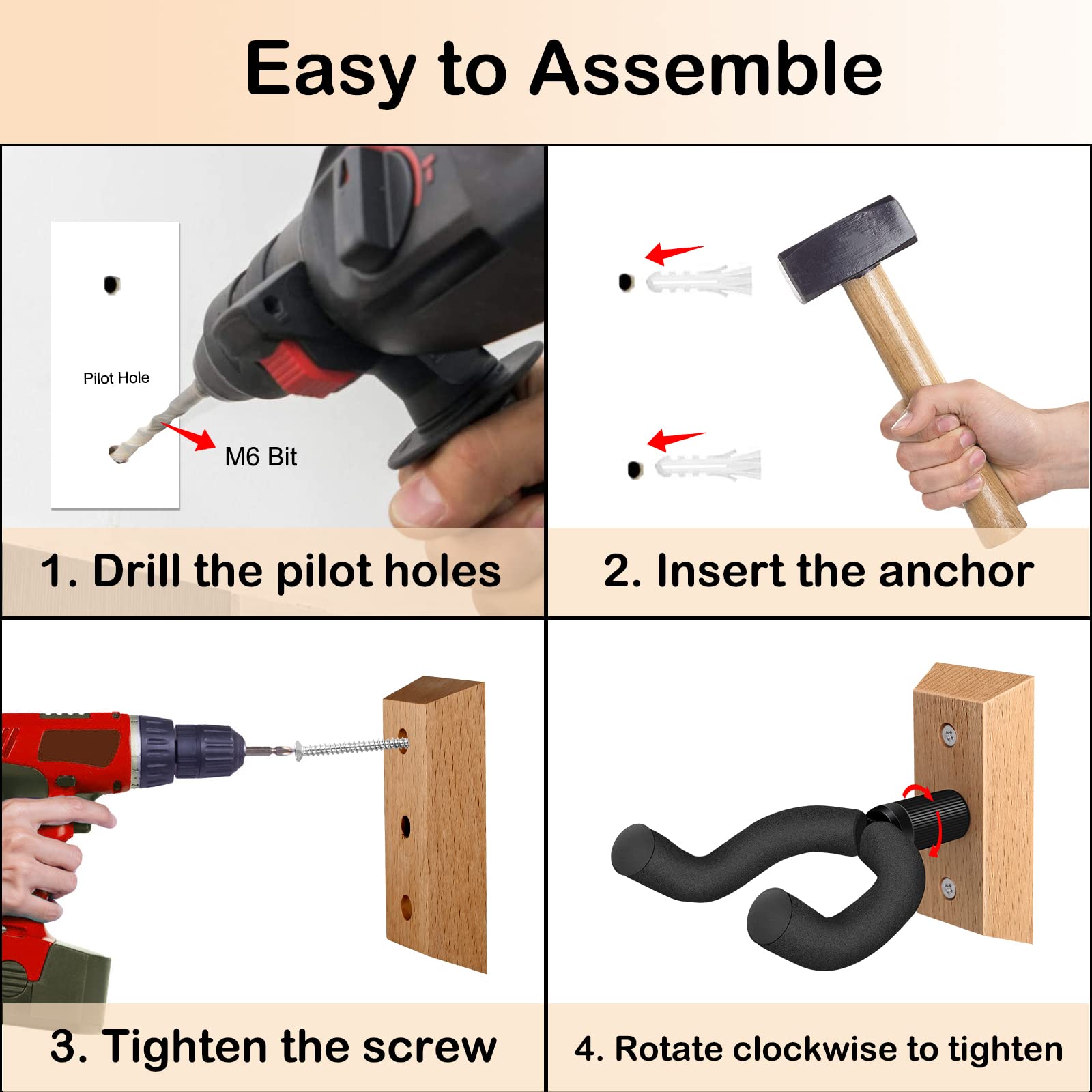 Easy to Assemble

Pilot Hole

M6 Bit

1. Drill the pilot holes

2. Insert the anchor

3. Tighten the screw

4. Rotate clockwise to tighten