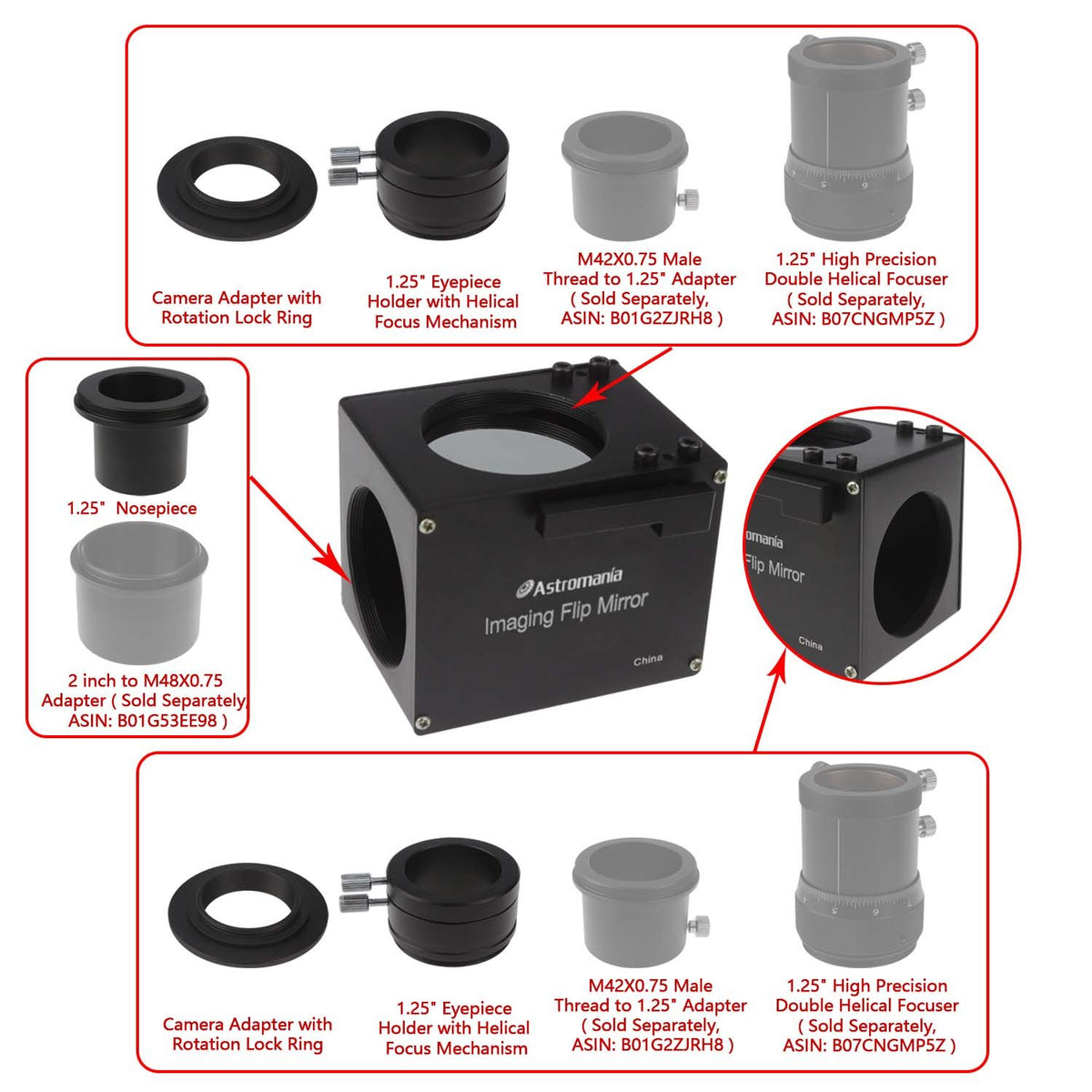 Camera Adapter with Rotation Lock Ring

1.25" Eyepiece Holder with Helical Focus Mechanism

M42X0.75 Male Thread to 1.25" Adapter ( Sold Separately, ASIN: B01G2ZJRH8 )

1.25" High Precision Double Helical Focuser ( Sold Separately, ASIN: B07CNGMP5Z )

1.25" Nosepiece

2 inch to M48X0.75 Adapter ( Sold Separately, ASIN: B01G53EE98 )

Astromania
Imaging Flip Mirror
China

omania
lip Mirror
China

Camera Adapter with Rotation Lock Ring

1.25" Eyepiece Holder with Helical Focus Mechanism

M42X0.75 Male Thread to 1.25" Adapter ( Sold Separately, ASIN: B01G2ZJRH8 )

1.25" High Precision Double Helical Focuser ( Sold Separately, ASIN: B07CNGMP5Z )