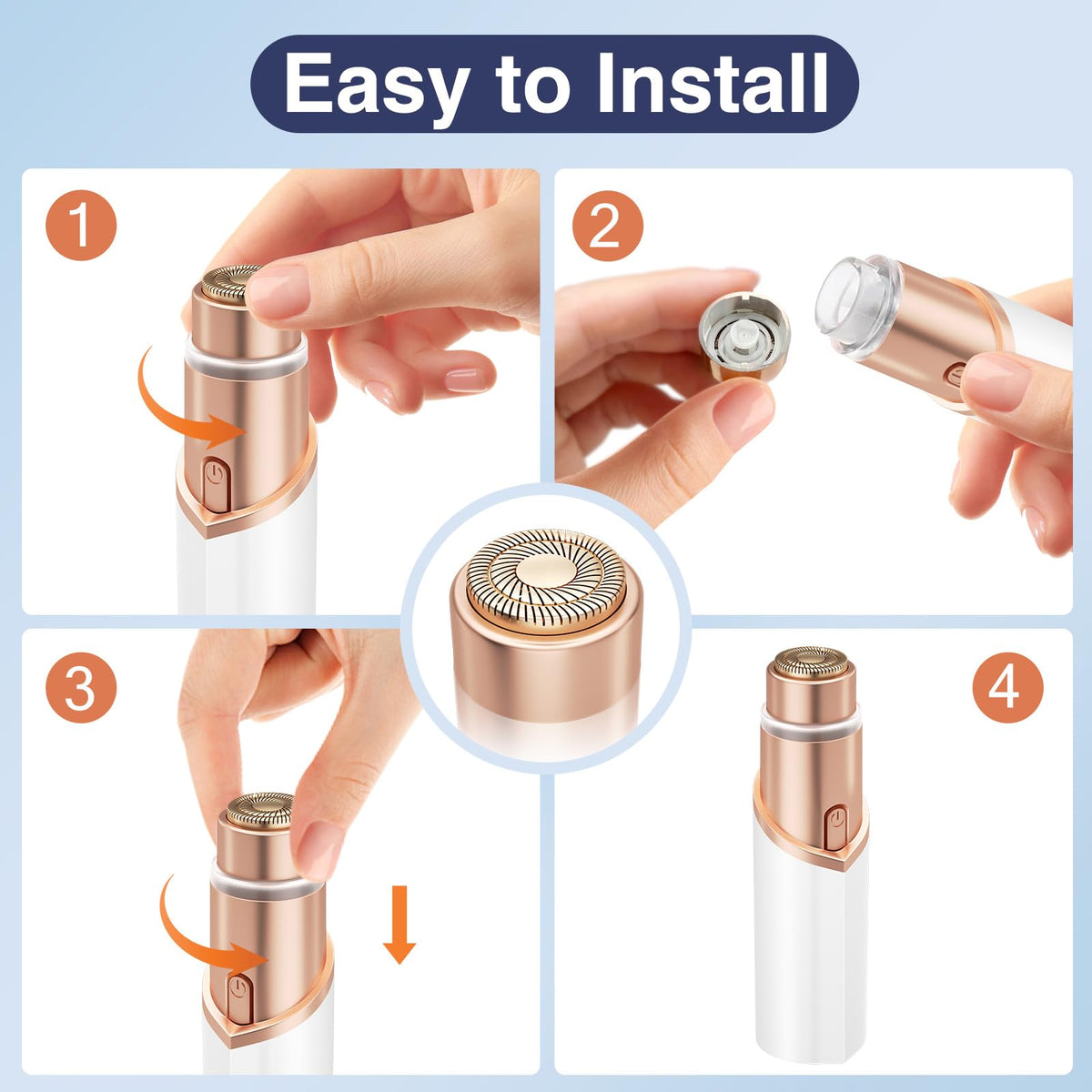 Easy to Install

1

2

3

4