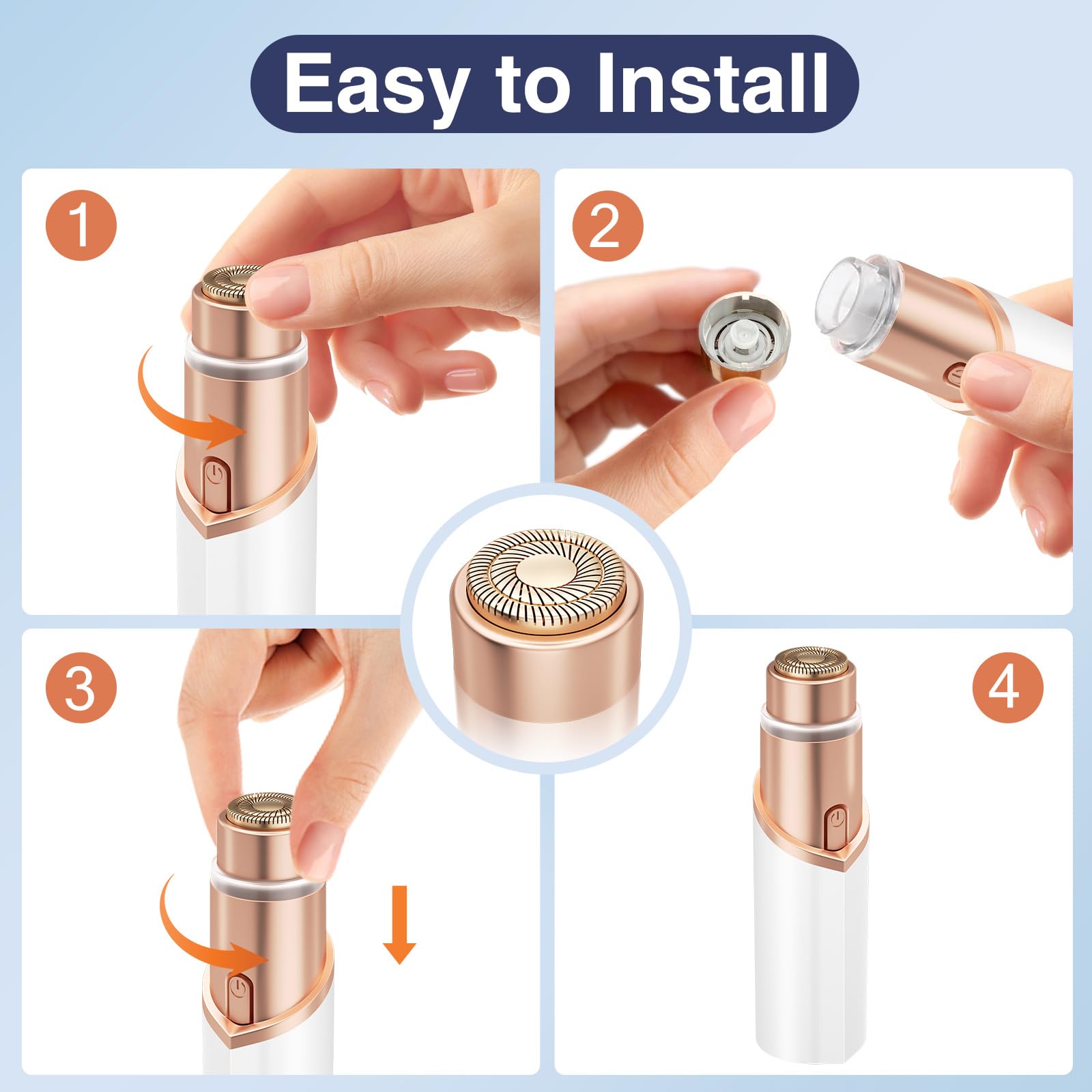 Easy to Install

1

2

3

4