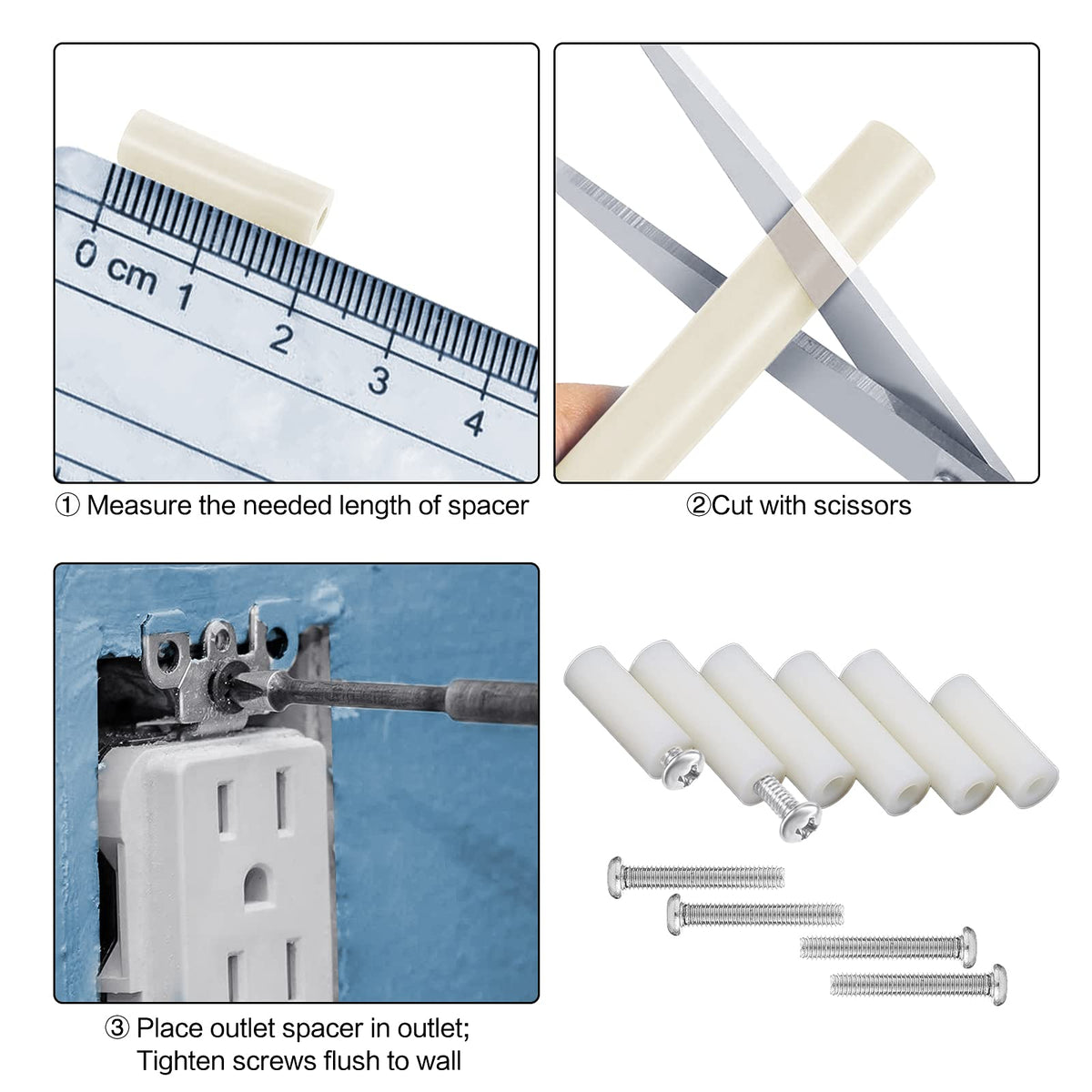 0 cm 1 2 3 4

① Measure the needed length of spacer

②Cut with scissors

③ Place outlet spacer in outlet;
Tighten screws flush to wall