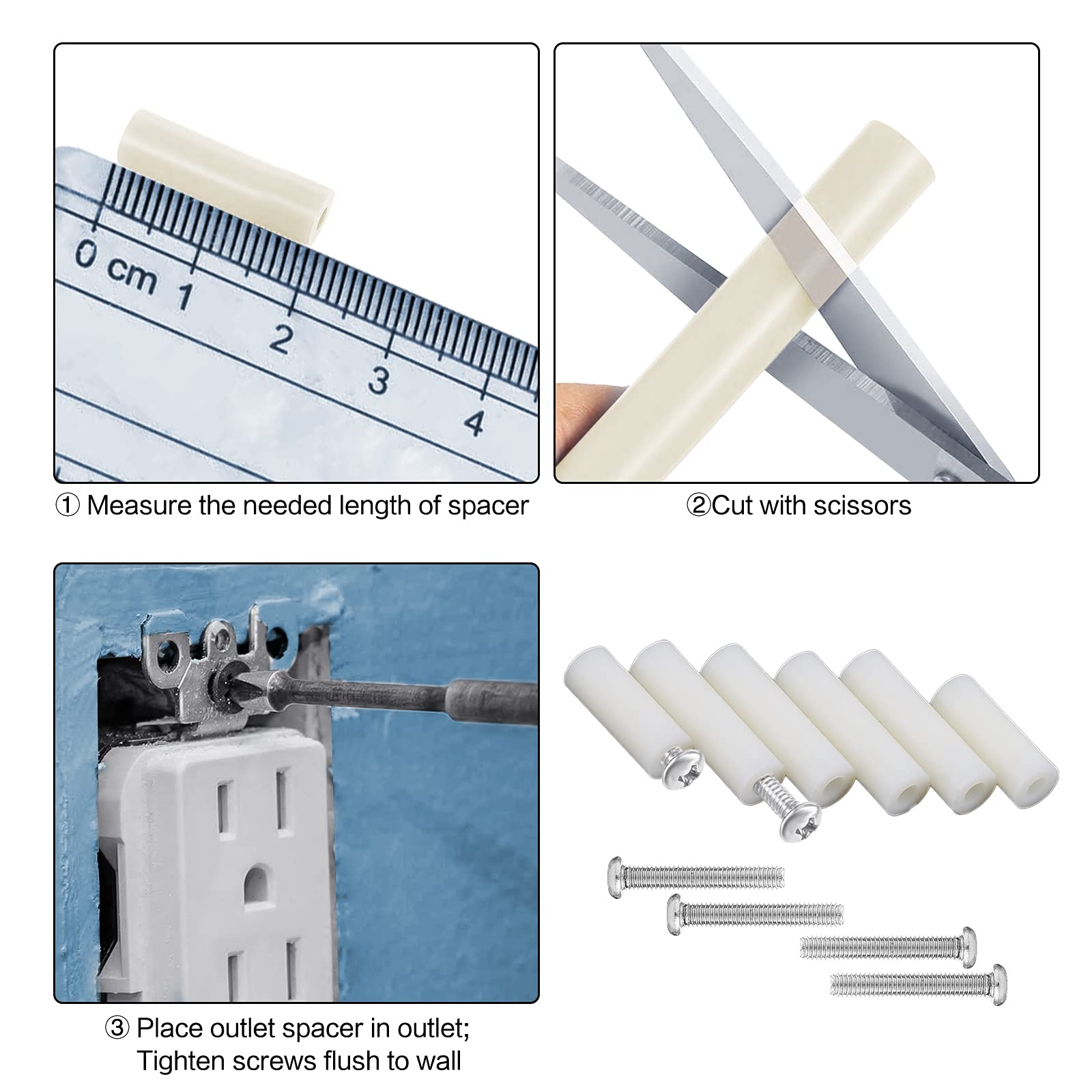 0 cm 1 2 3 4

① Measure the needed length of spacer

②Cut with scissors

③ Place outlet spacer in outlet;
Tighten screws flush to wall