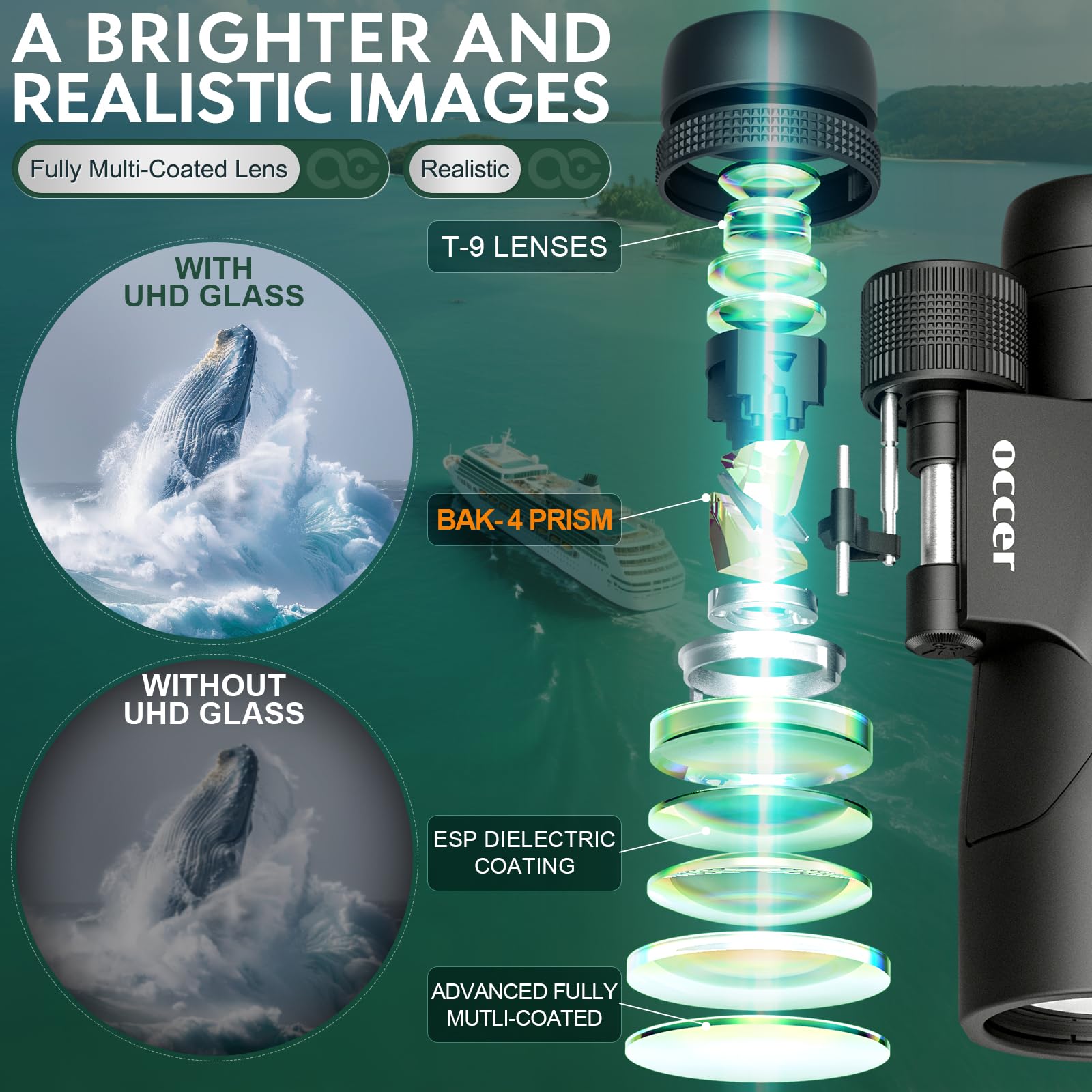 A BRIGHTER AND REALISTIC IMAGES

Fully Multi-Coated Lens

Realistic

WITH UHD GLASS

WITHOUT UHD GLASS

T-9 LENSES

BAK-4 PRISM

ESP DIELECTRIC COATING

ADVANCED FULLY MUTLI-COATED

occer