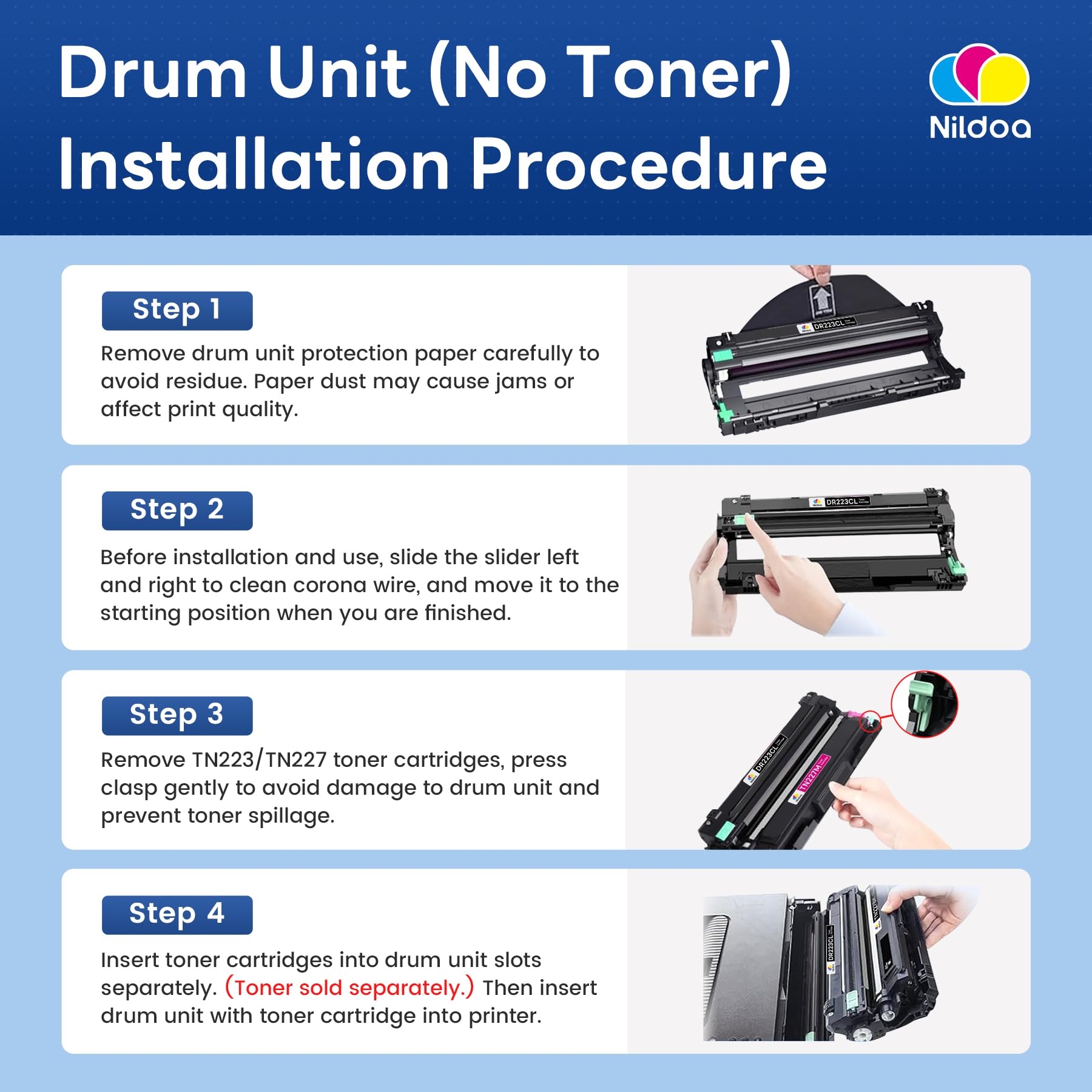 Drum Unit (No Toner) Installation Procedure

Nildoa

Step 1

Remove drum unit protection paper carefully to avoid residue. Paper dust may cause jams or affect print quality.

DR223CL

Step 2

Before installation and use, slide the slider left and right to clean corona wire, and move it to the starting position when you are finished.

DR223CL

Step 3

Remove TN223/TN227 toner cartridges, press clasp gently to avoid damage to drum unit and prevent toner spillage.

DR223CL

TN227M

Step 4

Insert toner cartridges into drum unit slots separately. (Toner sold separately.) Then insert drum unit with toner cartridge into printer.

DR223CL