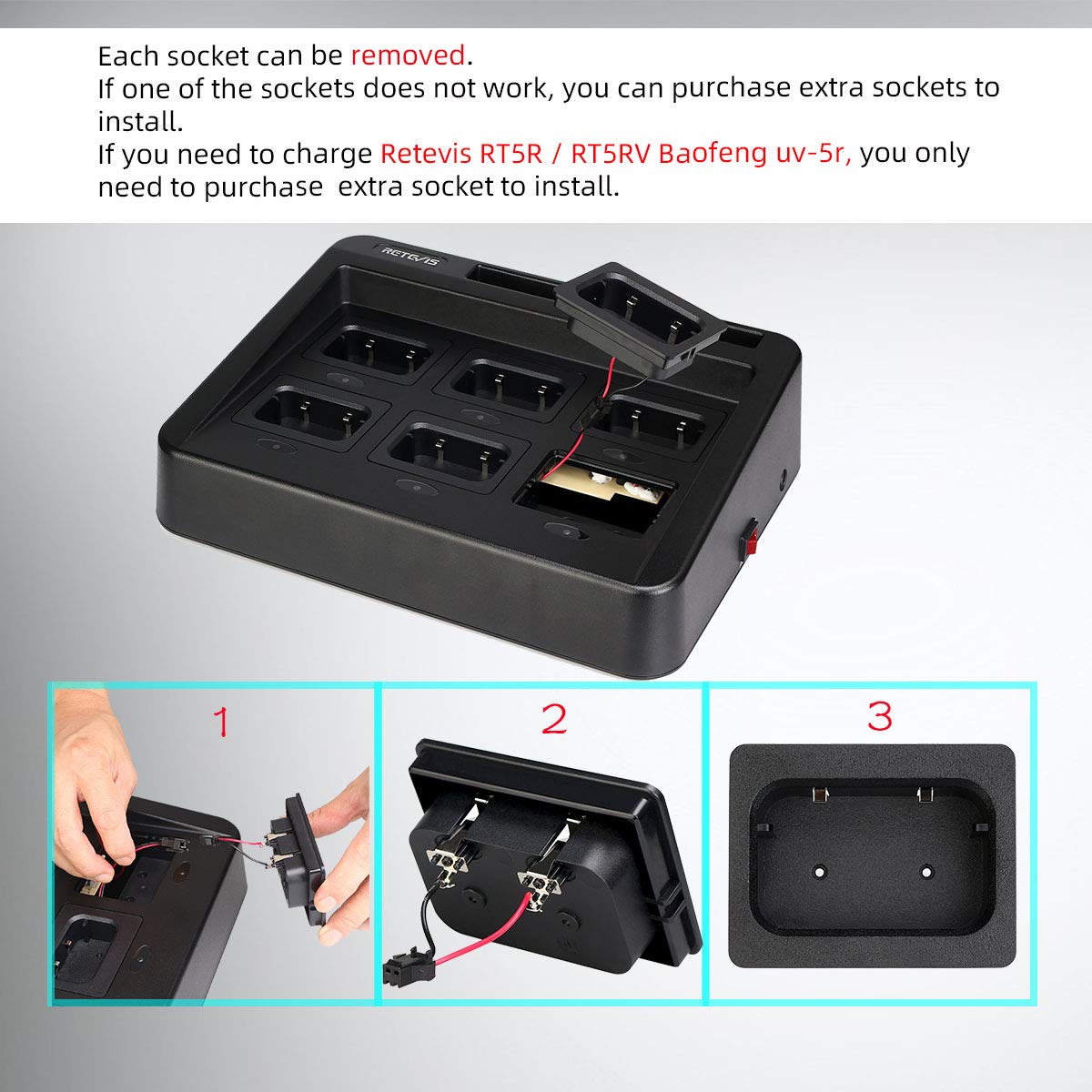 Each socket can be removed.
If one of the sockets does not work, you can purchase extra sockets to install.
If you need to charge Retevis RT5R / RT5RV Baofeng uv-5r, you only need to purchase  extra socket to install.

RETEVIS

1

2

3