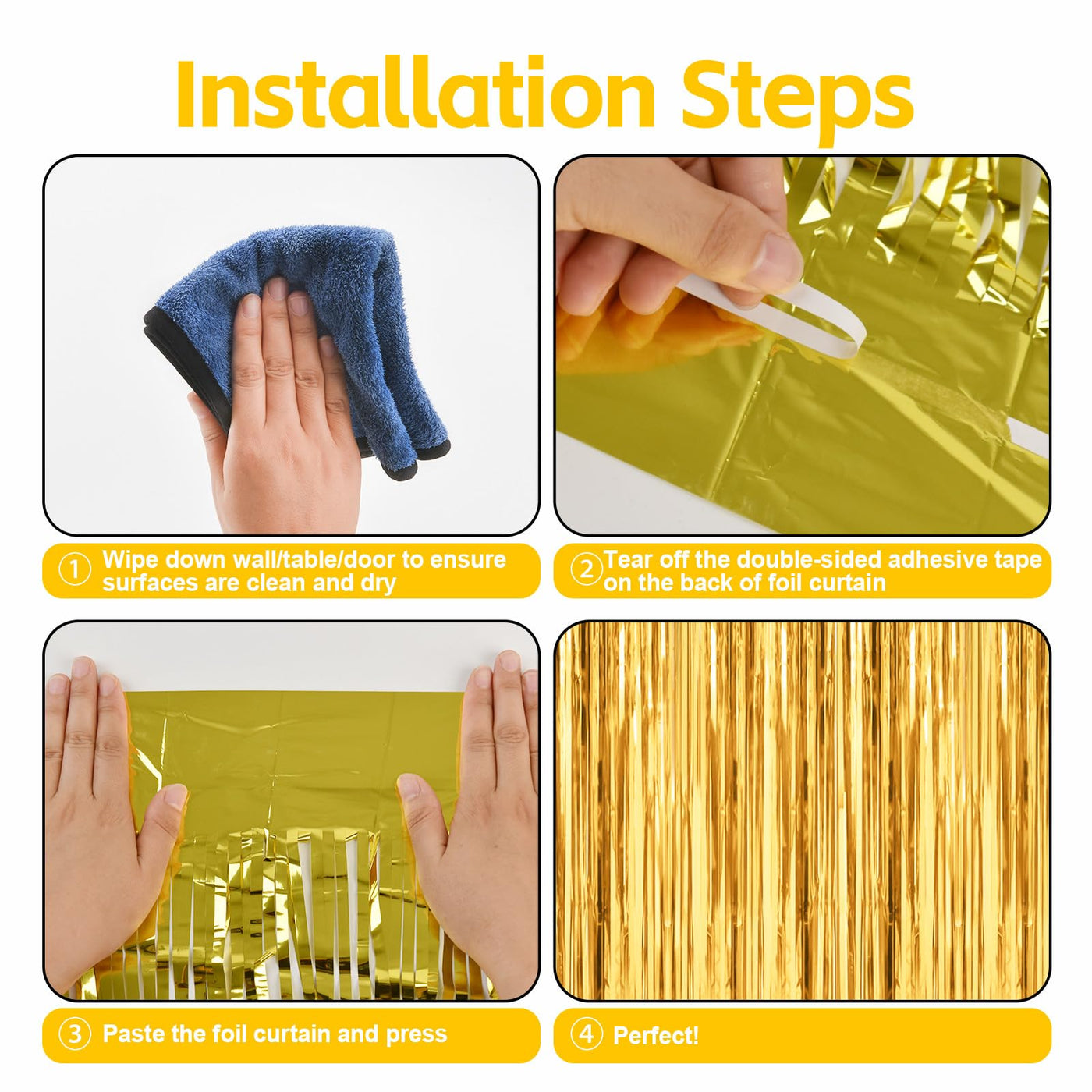 Installation Steps

① Wipe down wall/table/door to ensure surfaces are clean and dry

② Tear off the double-sided adhesive tape on the back of foil curtain

③ Paste the foil curtain and press

④ Perfect!