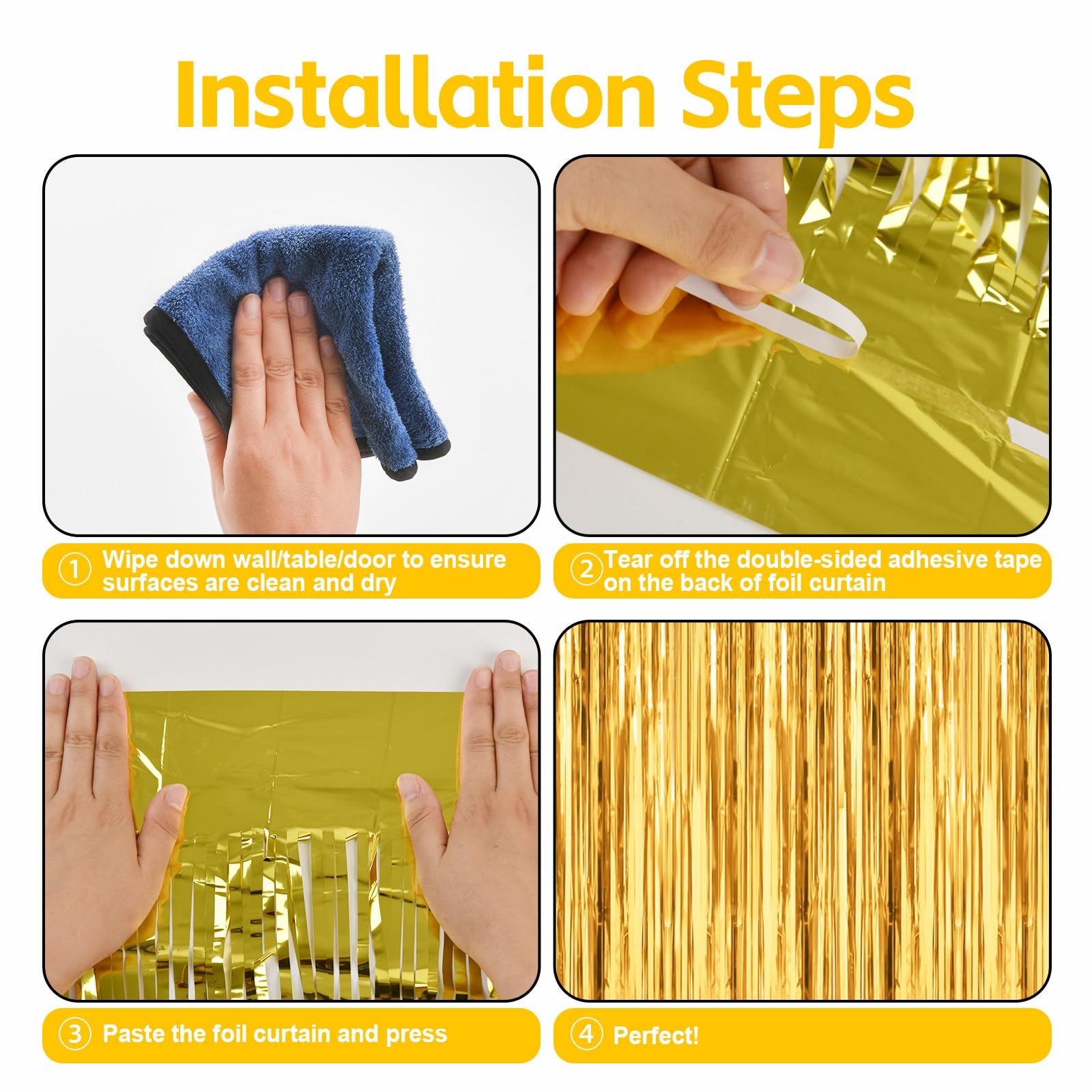 Installation Steps

① Wipe down wall/table/door to ensure surfaces are clean and dry

② Tear off the double-sided adhesive tape on the back of foil curtain

③ Paste the foil curtain and press

④ Perfect!