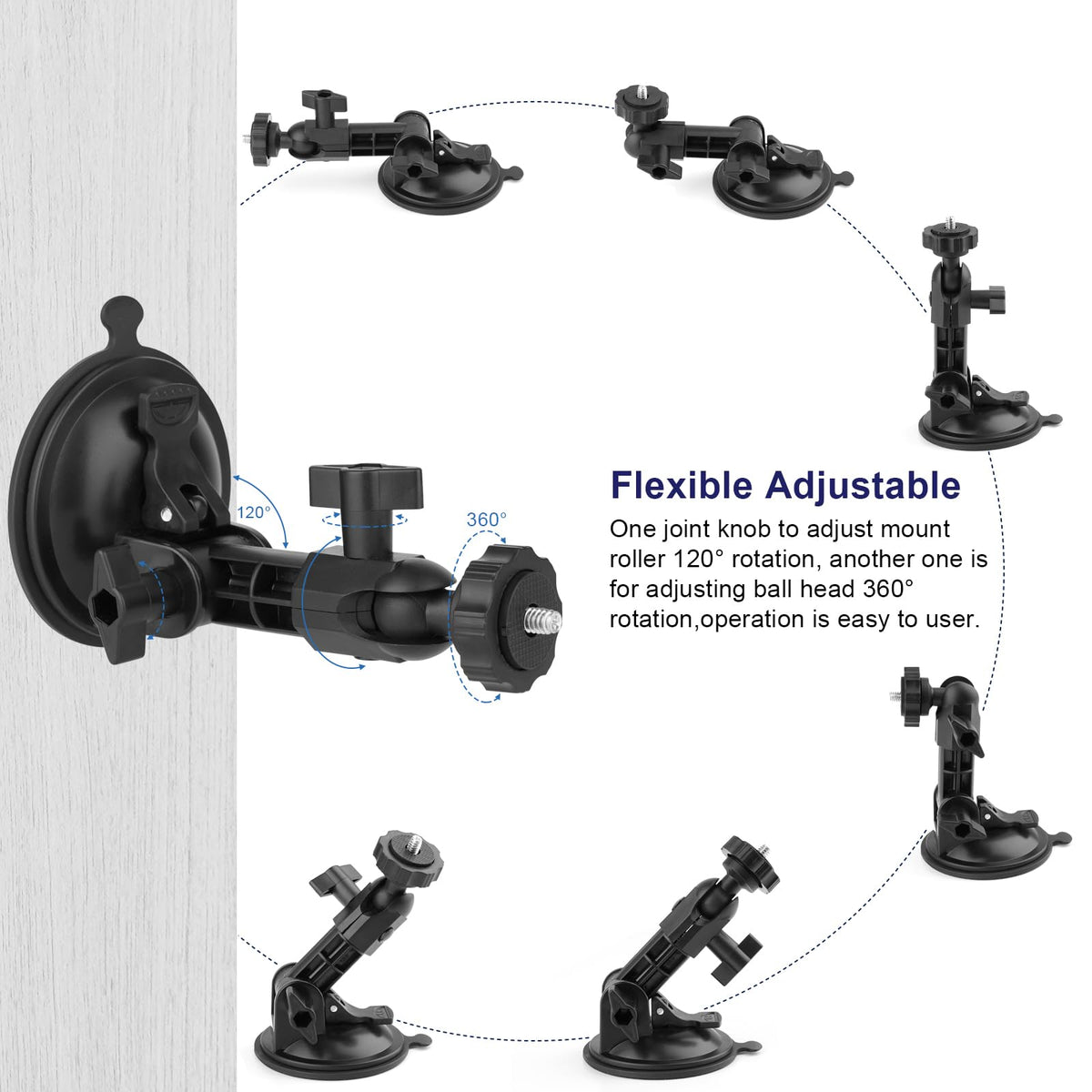 120°

360°

Flexible Adjustable

One joint knob to adjust mount roller 120° rotation, another one is for adjusting ball head 360° rotation,operation is easy to user.