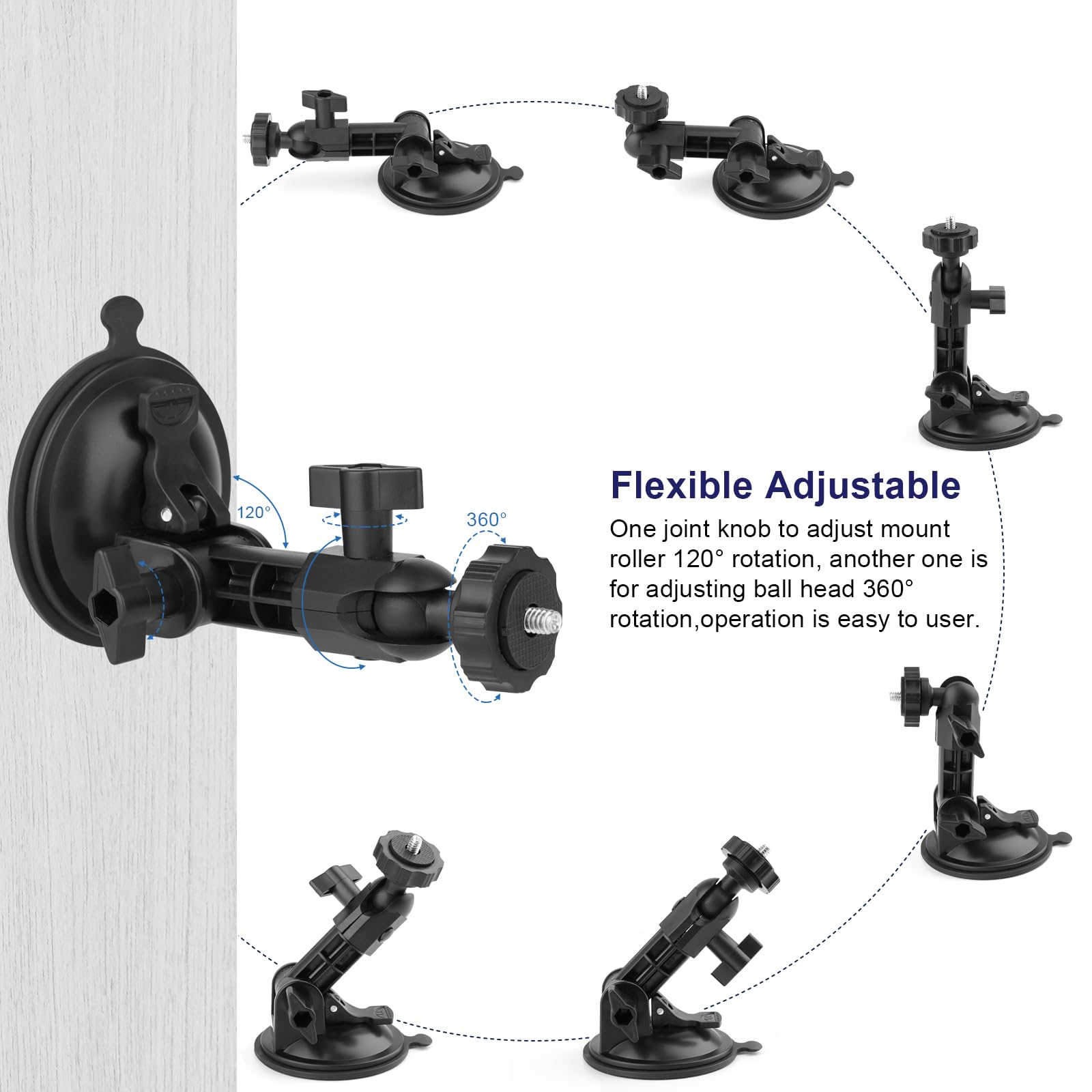 120°

360°

Flexible Adjustable

One joint knob to adjust mount roller 120° rotation, another one is for adjusting ball head 360° rotation,operation is easy to user.