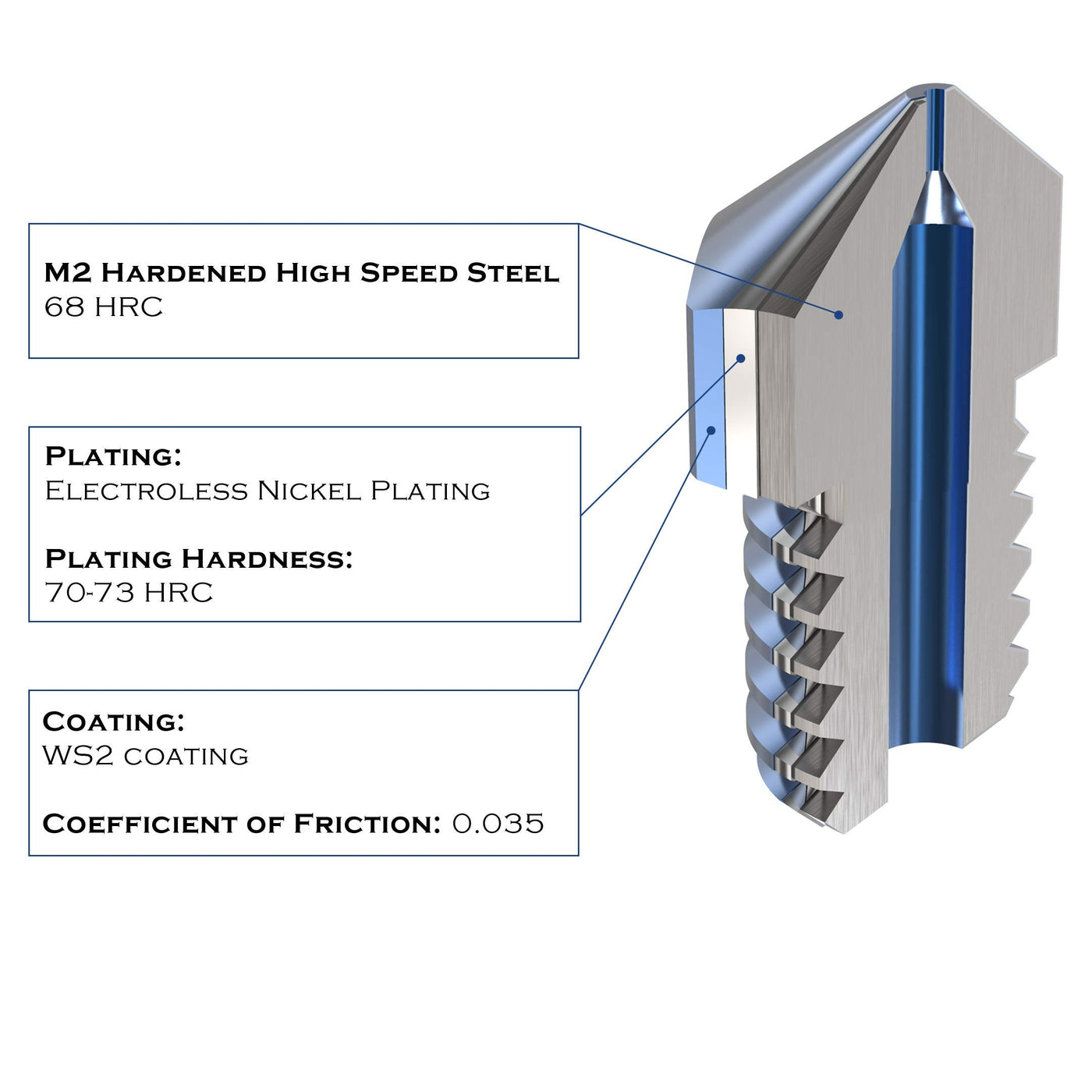 M2 Hardened High Speed Steel
68 HRC

Plating:
Electroless Nickel Plating

Plating Hardness:
70-73 HRC

Coating:
WS2 coating

Coefficient of Friction: 0.035