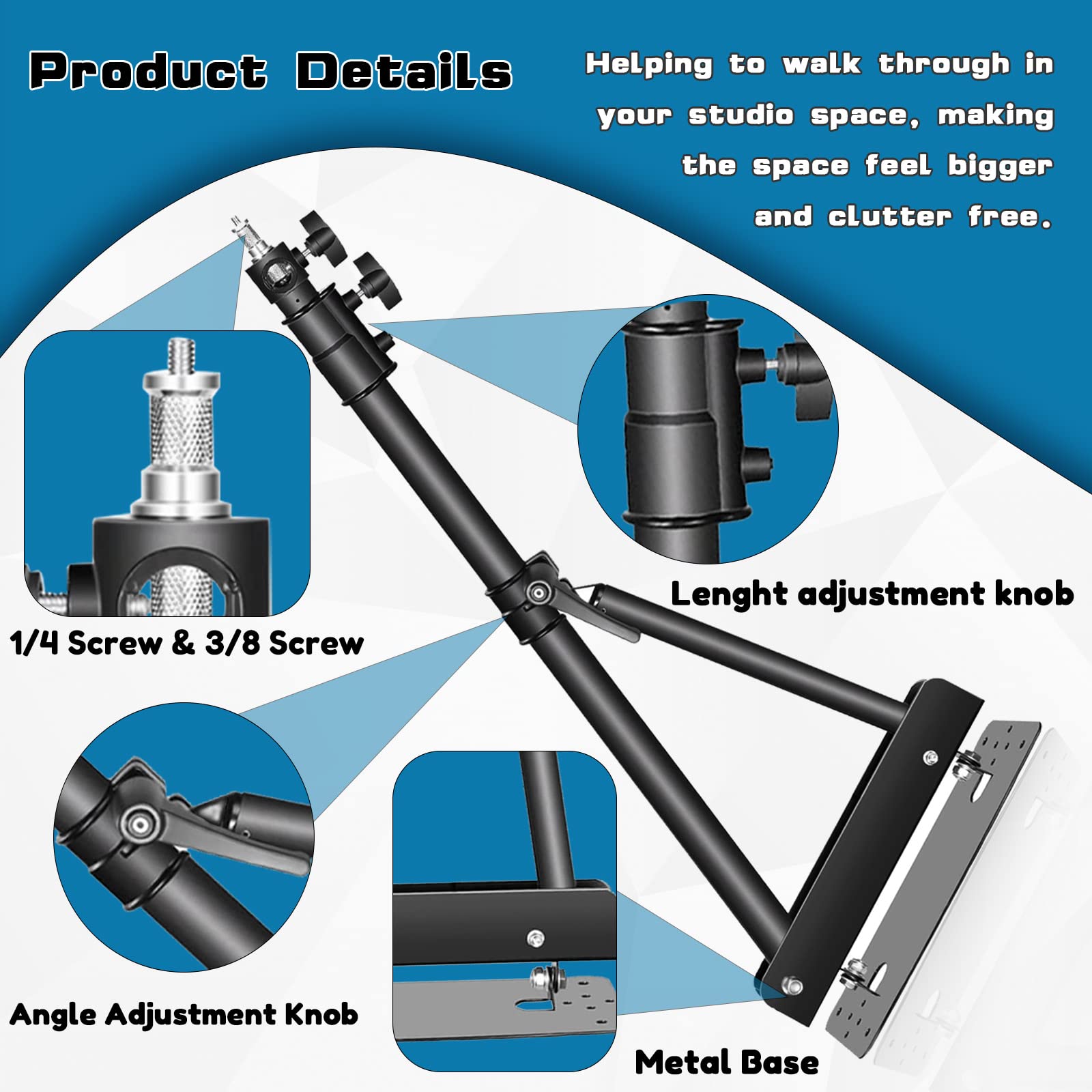 Product Details

Helping to walk through in your studio space, making the space feel bigger and clutter free.

Lenght adjustment knob

1/4 Screw & 3/8 Screw

Angle Adjustment Knob

Metal Base