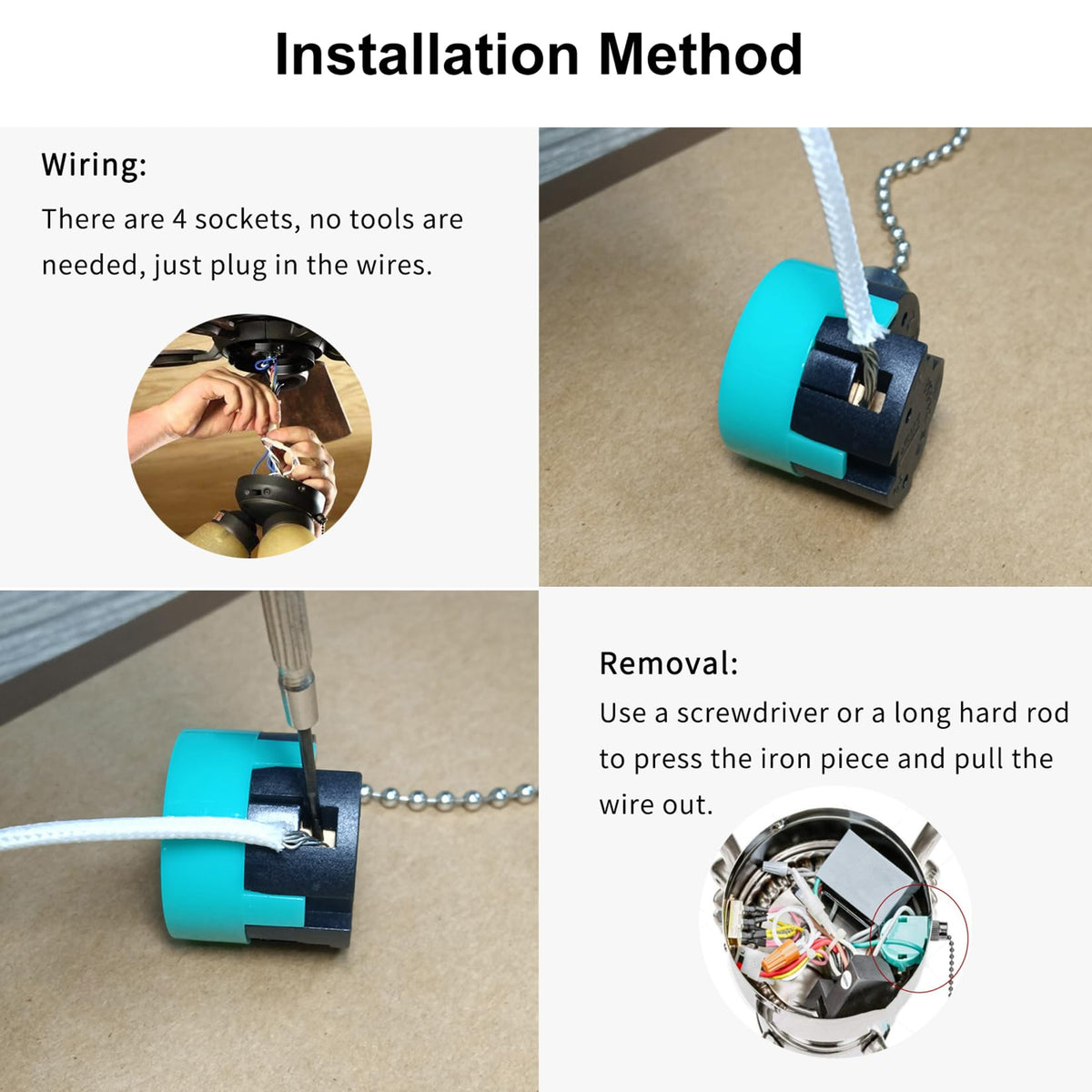 Installation Method

Wiring:

There are 4 sockets, no tools are needed, just plug in the wires.

Removal:

Use a screwdriver or a long hard rod to press the iron piece and pull the wire out.