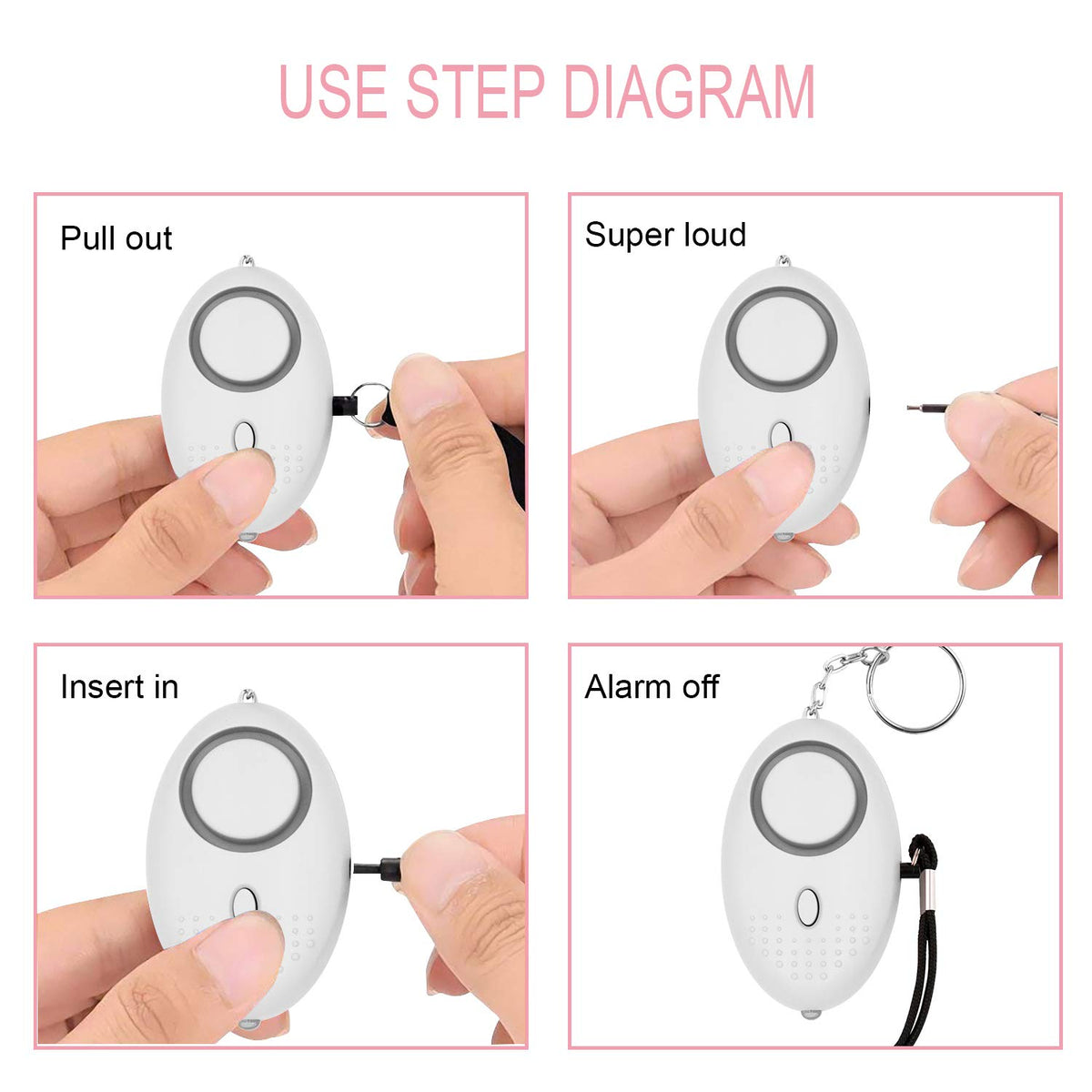 USE STEP DIAGRAM

Pull out

Super loud

Insert in

Alarm off