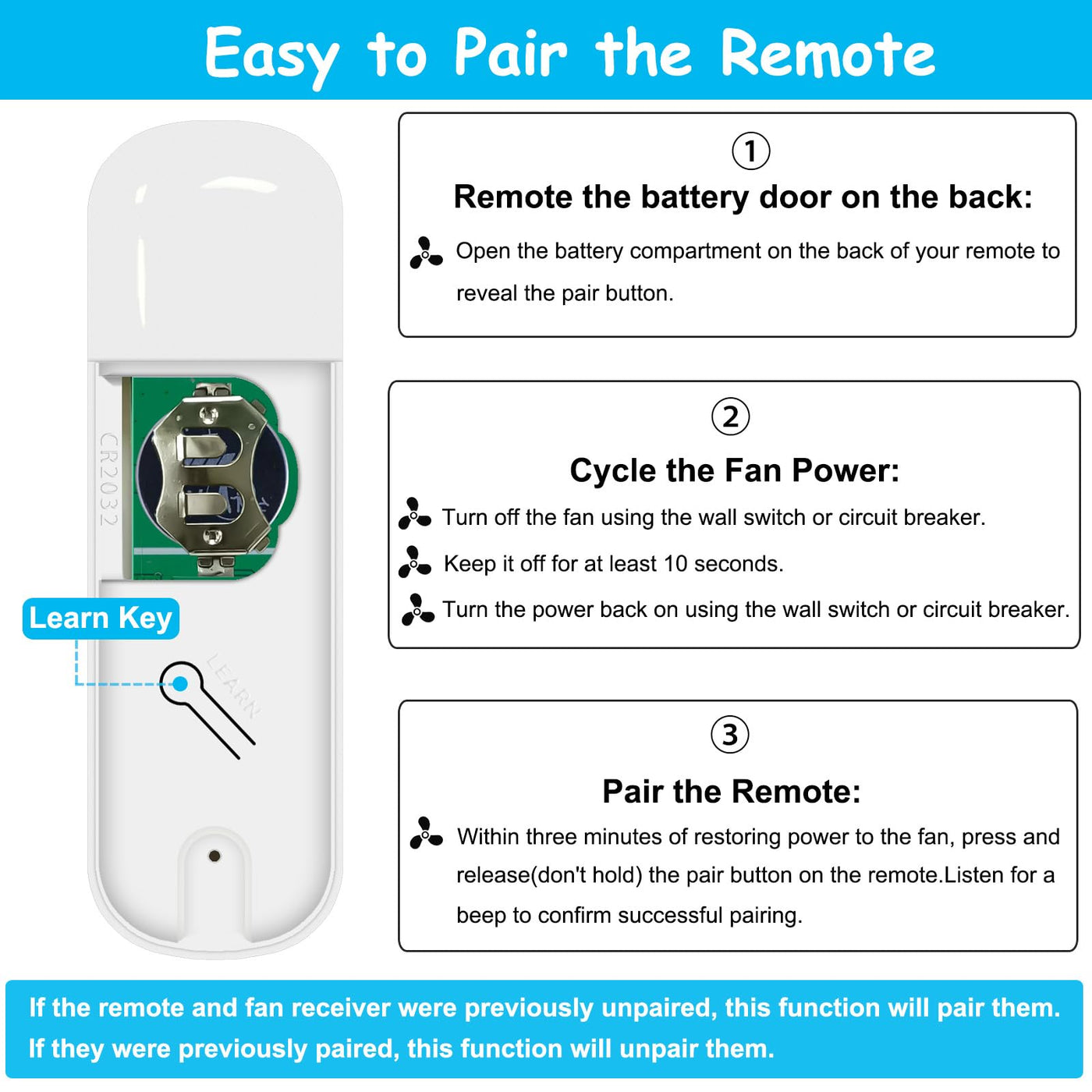 Easy to Pair the Remote

CR2032

Learn Key

LEARN

①

Remote the battery door on the back:

Open the battery compartment on the back of your remote to reveal the pair button.

②

Cycle the Fan Power:

Turn off the fan using the wall switch or circuit breaker.

Keep it off for at least 10 seconds.

Turn the power back on using the wall switch or circuit breaker.

③

Pair the Remote:

Within three minutes of restoring power to the fan, press and release(don't hold) the pair button on the remote.Listen for a beep to confirm successful pairing.

If the remote and fan receiver were previously unpaired, this function will pair them. If they were previously paired, this function will unpair them.