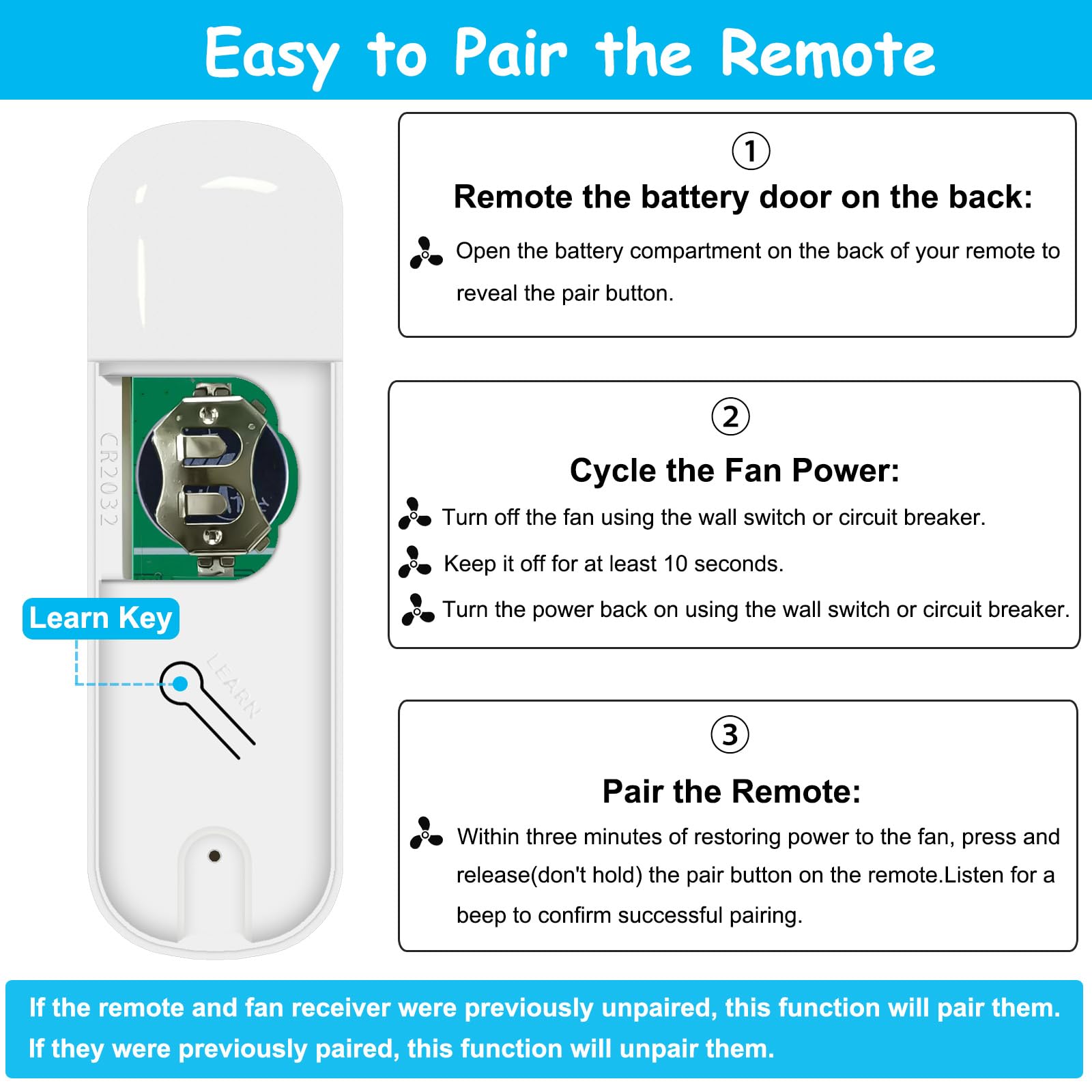 Easy to Pair the Remote

CR2032

Learn Key

LEARN

①
Remote the battery door on the back:
Open the battery compartment on the back of your remote to reveal the pair button.

②
Cycle the Fan Power:
Turn off the fan using the wall switch or circuit breaker.
Keep it off for at least 10 seconds.
Turn the power back on using the wall switch or circuit breaker.

③
Pair the Remote:
Within three minutes of restoring power to the fan, press and release(don't hold) the pair button on the remote.Listen for a beep to confirm successful pairing.

If the remote and fan receiver were previously unpaired, this function will pair them.
If they were previously paired, this function will unpair them.