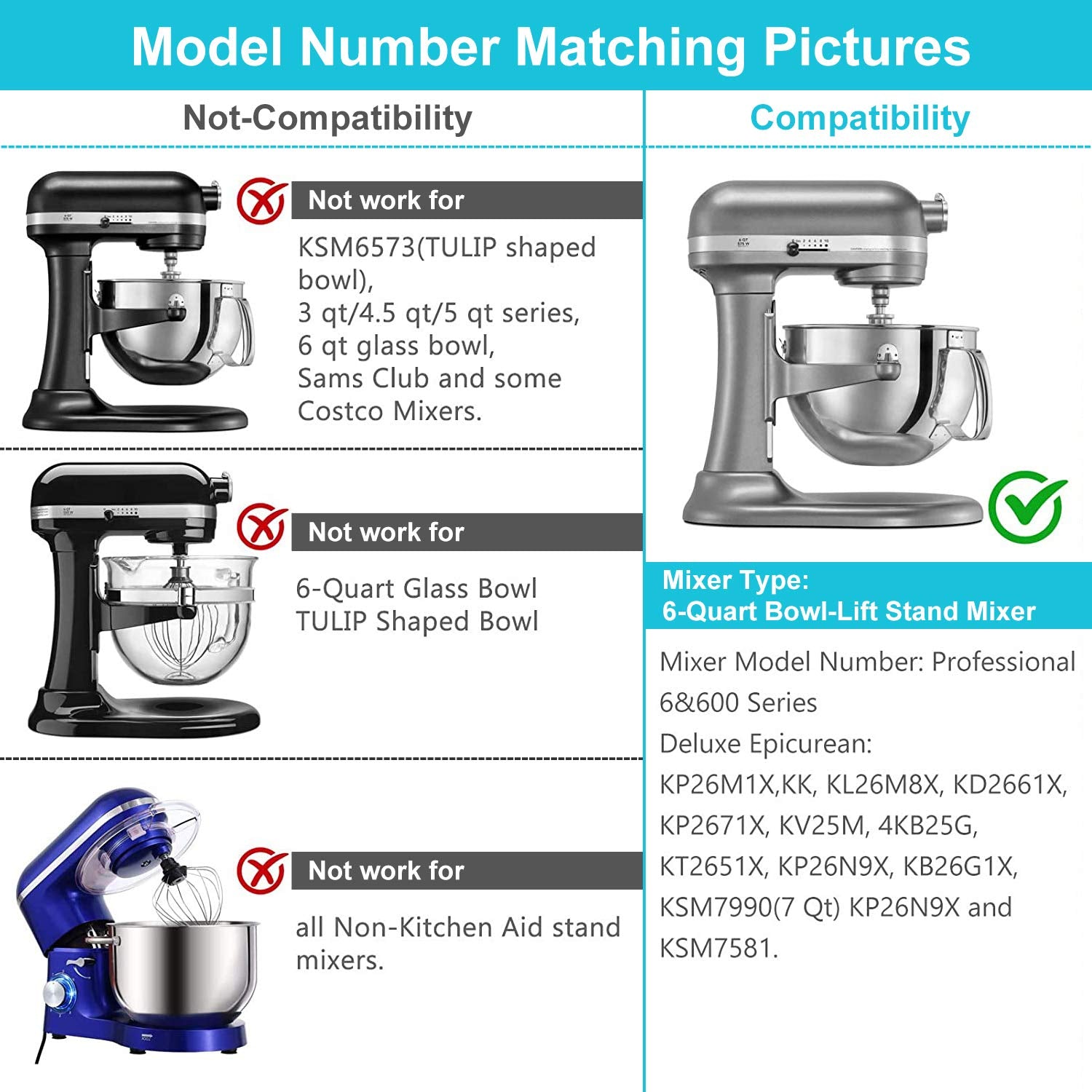 Model Number Matching Pictures

Not-Compatibility

Not work for

KSM6573(TULIP shaped bowl), 3 qt/4.5 qt/5 qt series, 6 qt glass bowl, Sams Club and some Costco Mixers.

Not work for

6-Quart Glass Bowl
TULIP Shaped Bowl

Not work for

all Non-Kitchen Aid stand mixers.

Compatibility

Mixer Type:
6-Quart Bowl-Lift Stand Mixer

Mixer Model Number: Professional 6&600 Series
Deluxe Epicurean:
KP26M1X,KK, KL26M8X, KD2661X, KP2671X, KV25M, 4KB25G, KT2651X, KP26N9X, KB26G1X, KSM7990(7 Qt) KP26N9X and KSM7581.