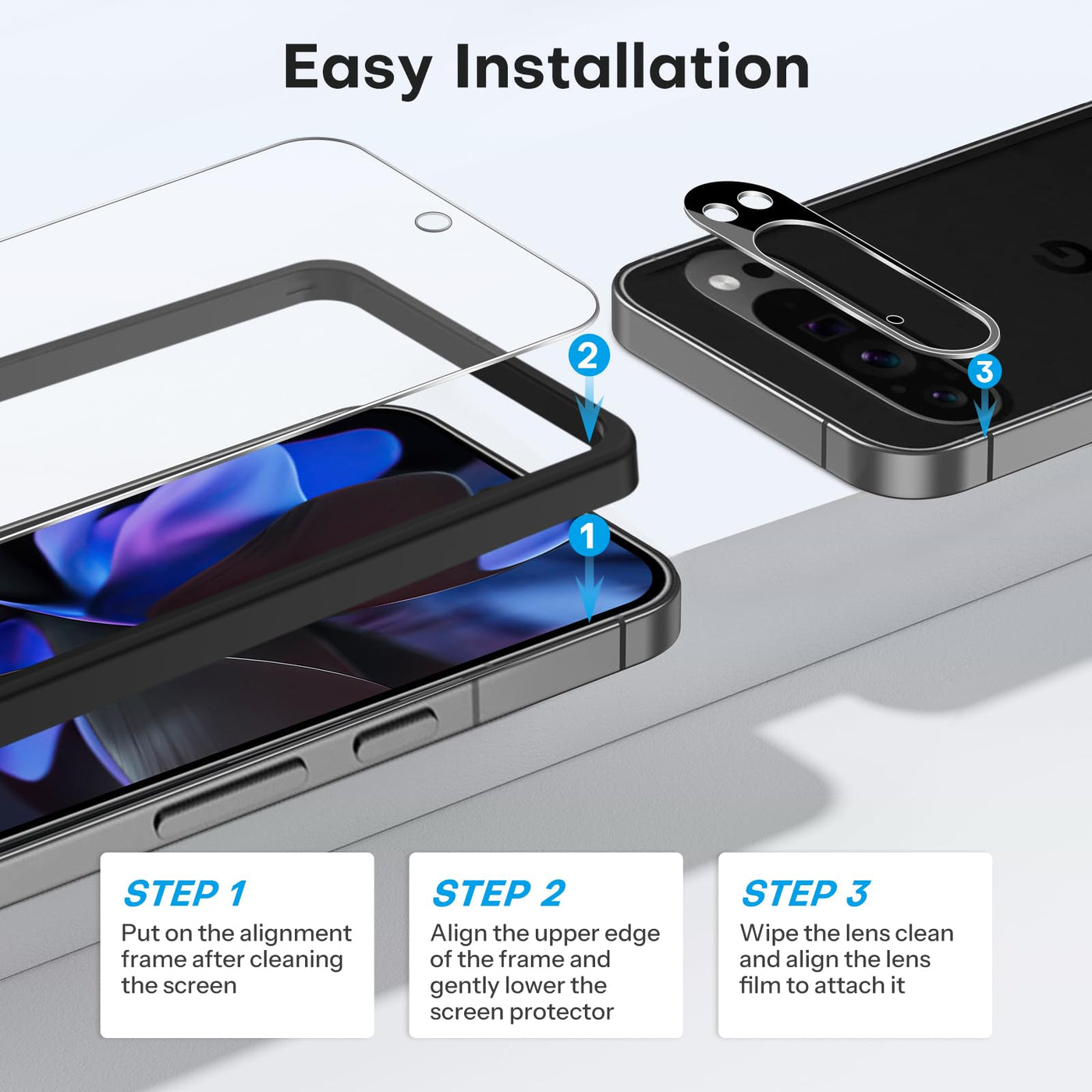 Easy Installation

2

3

1

STEP 1
Put on the alignment frame after cleaning the screen

STEP 2
Align the upper edge of the frame and gently lower the screen protector

STEP 3
Wipe the lens clean and align the lens film to attach it